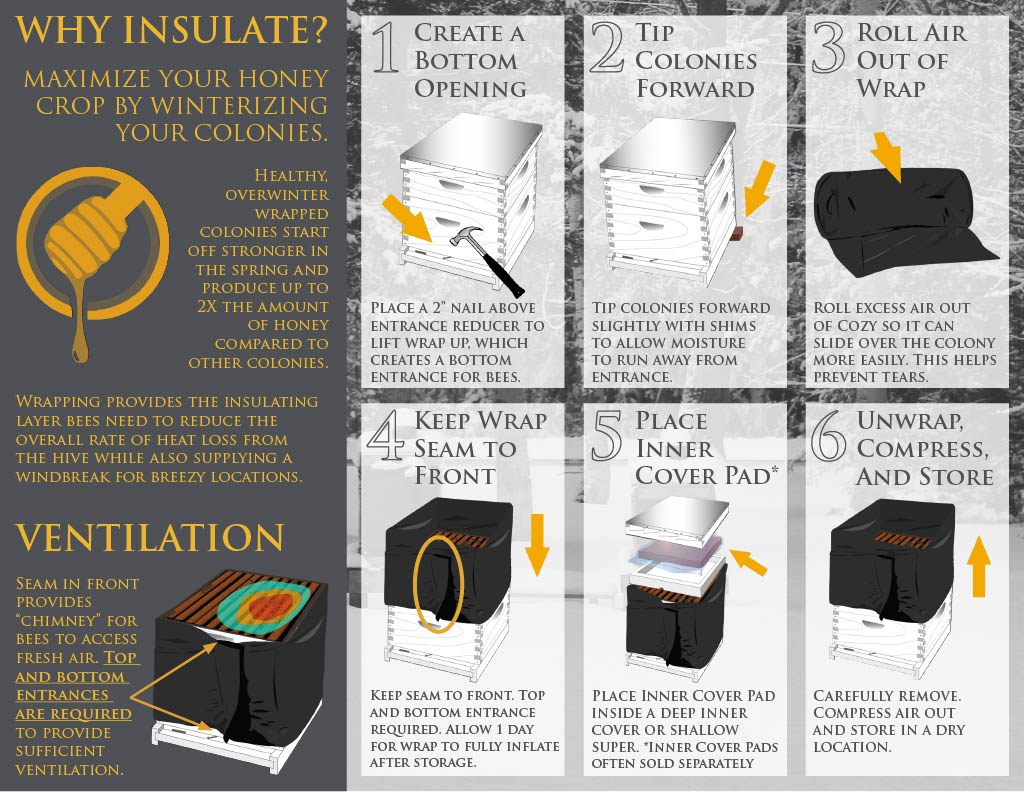 WHY INSULATE?

MAXIMIZE YOUR HONEY CROP BY WINTERIZING YOUR COLONIES.

HEALTHY, OVERWINTER WRAPPED COLONIES START OFF STRONGER IN THE SPRING AND PRODUCE UP TO 2X THE AMOUNT OF HONEY COMPARED TO OTHER COLONIES.

WRAPPING PROVIDES THE INSULATING LAYER BEES NEED TO REDUCE THE OVERALL RATE OF HEAT LOSS FROM THE HIVE WHILE ALSO SUPPLYING A WINDBREAK FOR BREEZY LOCATIONS.

VENTILATION

SEAM IN FRONT PROVIDES "CHIMNEY" FOR BEES TO ACCESS FRESH AIR. TOP AND BOTTOM ENTRANCES ARE REQUIRED TO PROVIDE SUFFICIENT VENTILATION.

1 CREATE A BOTTOM OPENING

PLACE A 2" NAIL ABOVE ENTRANCE REDUCER TO LIFT WRAP UP, WHICH CREATES A BOTTOM ENTRANCE FOR BEES.

2 TIP COLONIES FORWARD

TIP COLONIES FORWARD SLIGHTLY WITH SHIMS TO ALLOW MOISTURE TO RUN AWAY FROM ENTRANCE.

3 ROLL AIR OUT OF WRAP

ROLL EXCESS AIR OUT OF COZY SO IT CAN SLIDE OVER THE COLONY MORE EASILY. THIS HELPS PREVENT TEARS.

4 KEEP WRAP SEAM TO FRONT

KEEP SEAM TO FRONT. TOP AND BOTTOM ENTRANCE REQUIRED. ALLOW 1 DAY FOR WRAP TO FULLY INFLATE AFTER STORAGE.

5 PLACE INNER COVER PAD*

PLACE INNER COVER PAD INSIDE A DEEP INNER COVER OR SHALLOW SUPER. *INNER COVER PADS OFTEN SOLD SEPARATELY

6 UNWRAP, COMPRESS, AND STORE

CAREFULLY REMOVE. COMPRESS AIR OUT AND STORE IN A DRY LOCATION.