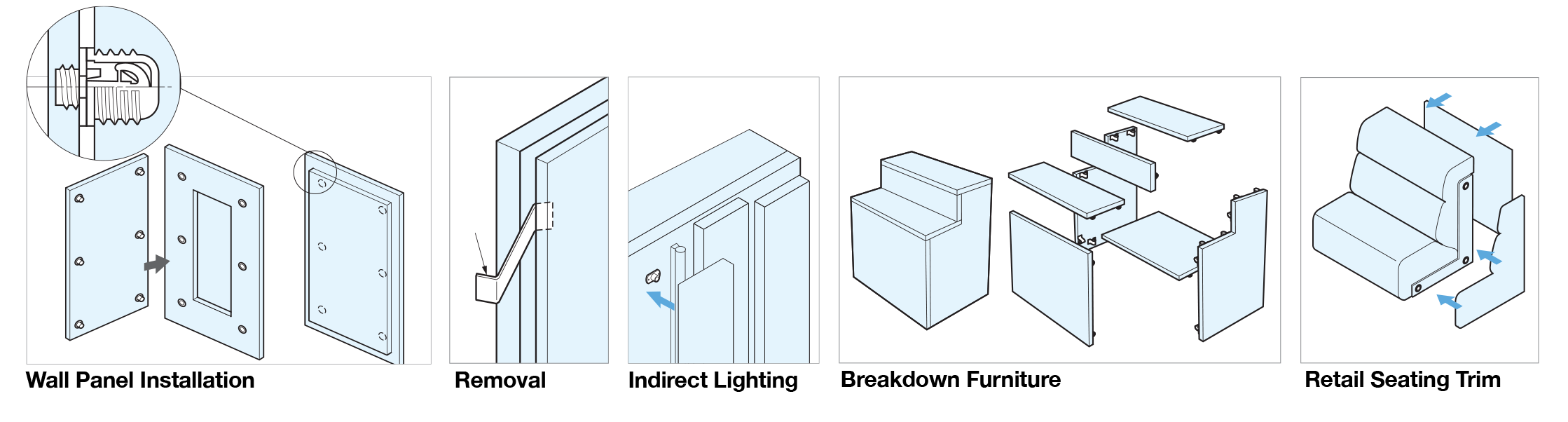 Wall Panel Installation

Removal

Indirect Lighting

Breakdown Furniture

Retail Seating Trim