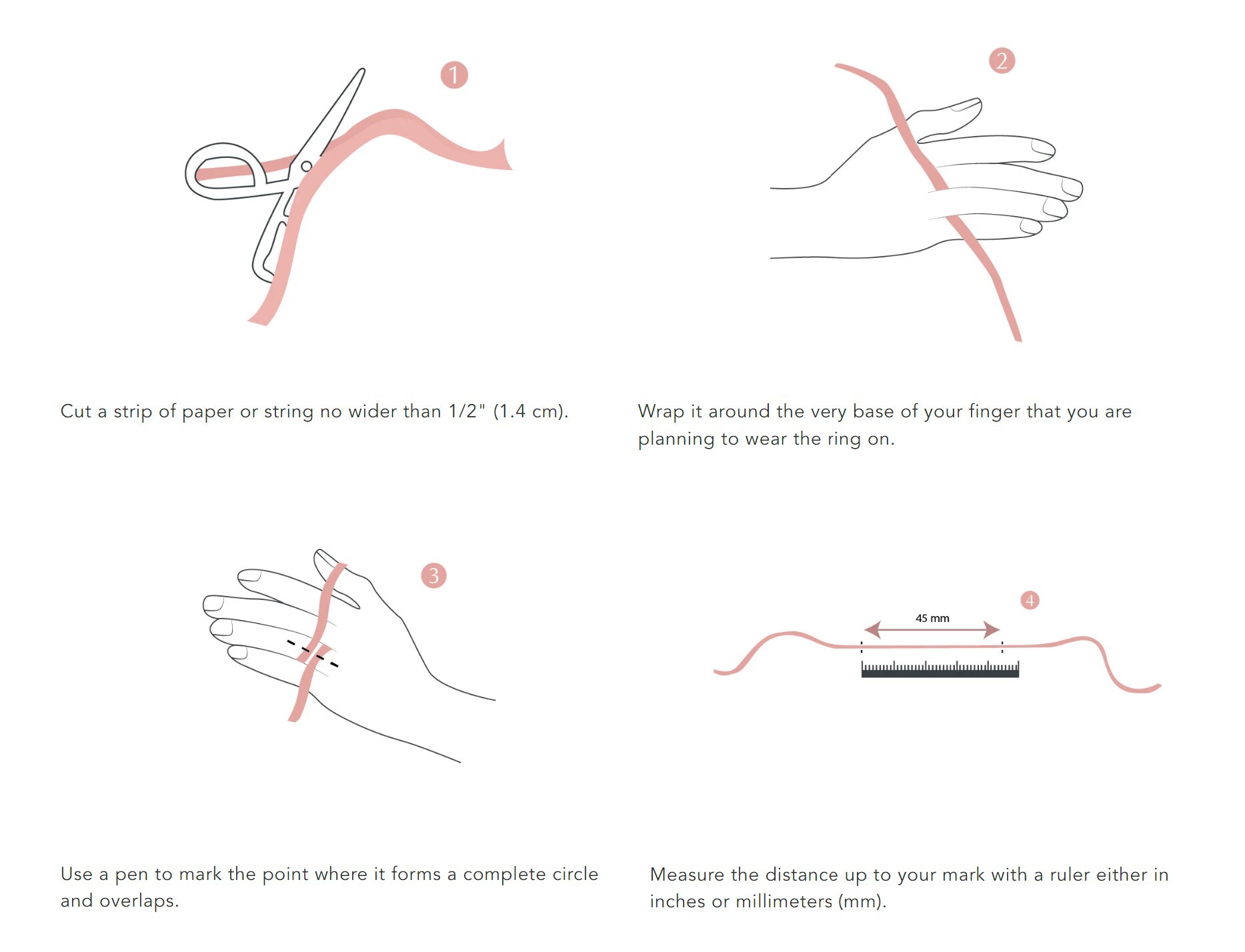 1

Cut a strip of paper or string no wider than 1/2" (1.4 cm).

2

Wrap it around the very base of your finger that you are planning to wear the ring on.

3

Use a pen to mark the point where it forms a complete circle and overlaps.

4

45 mm

Measure the distance up to your mark with a ruler either in inches or millimeters (mm).