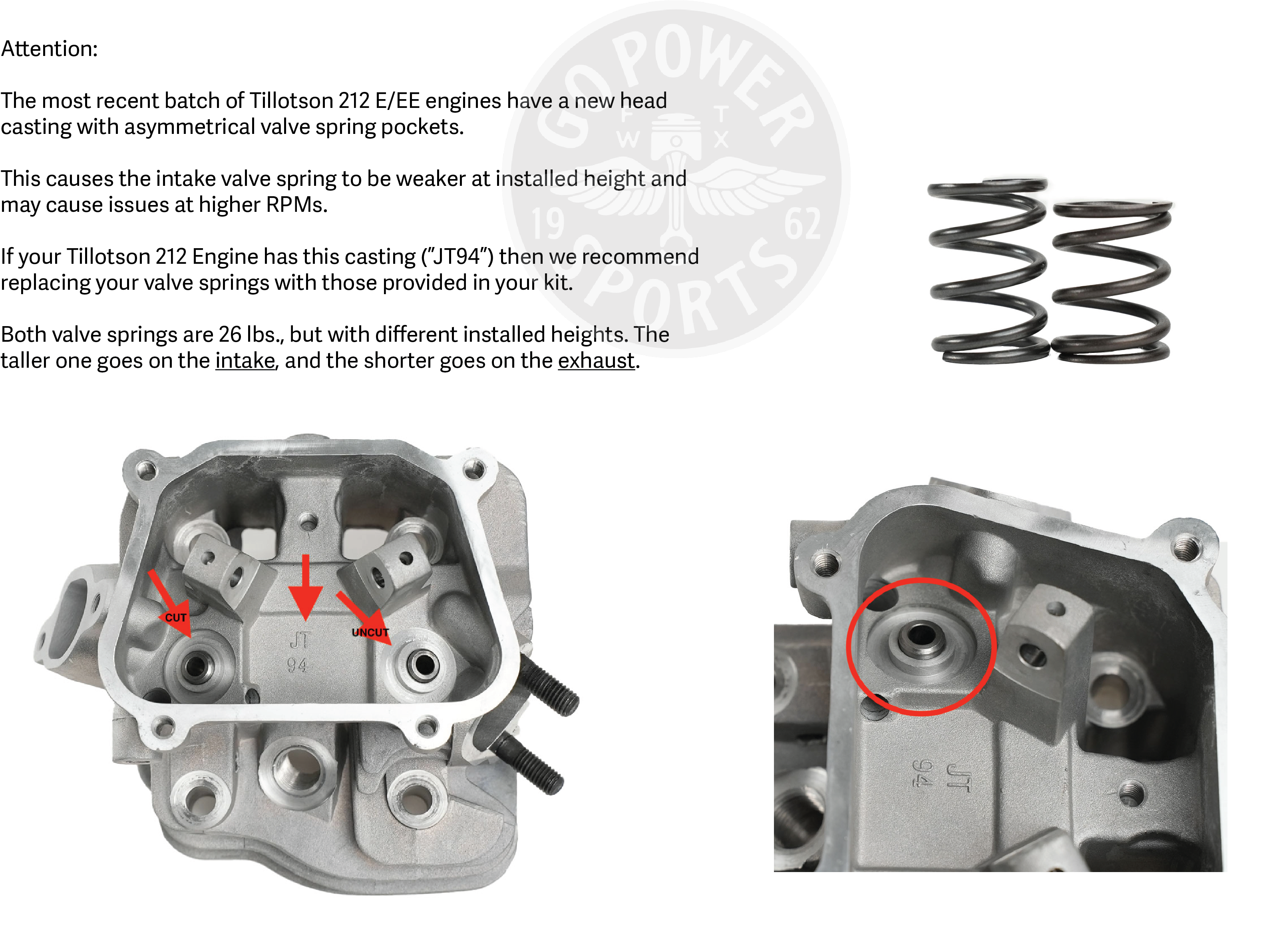 Attention:

The most recent batch of Tillotson 212 E/EE engines have a new head casting with asymmetrical valve spring pockets.

This causes the intake valve spring to be weaker at installed height and may cause issues at higher RPMs.

If your Tillotson 212 Engine has this casting ("JT94") then we recommend replacing your valve springs with those provided in your kit.

Both valve springs are 26 lbs., but with different installed heights. The taller one goes on the intake, and the shorter goes on the exhaust.

GO POWER SPORTS
F T
W X
19 62

CUT
UNCUT
JT
94

JT
94