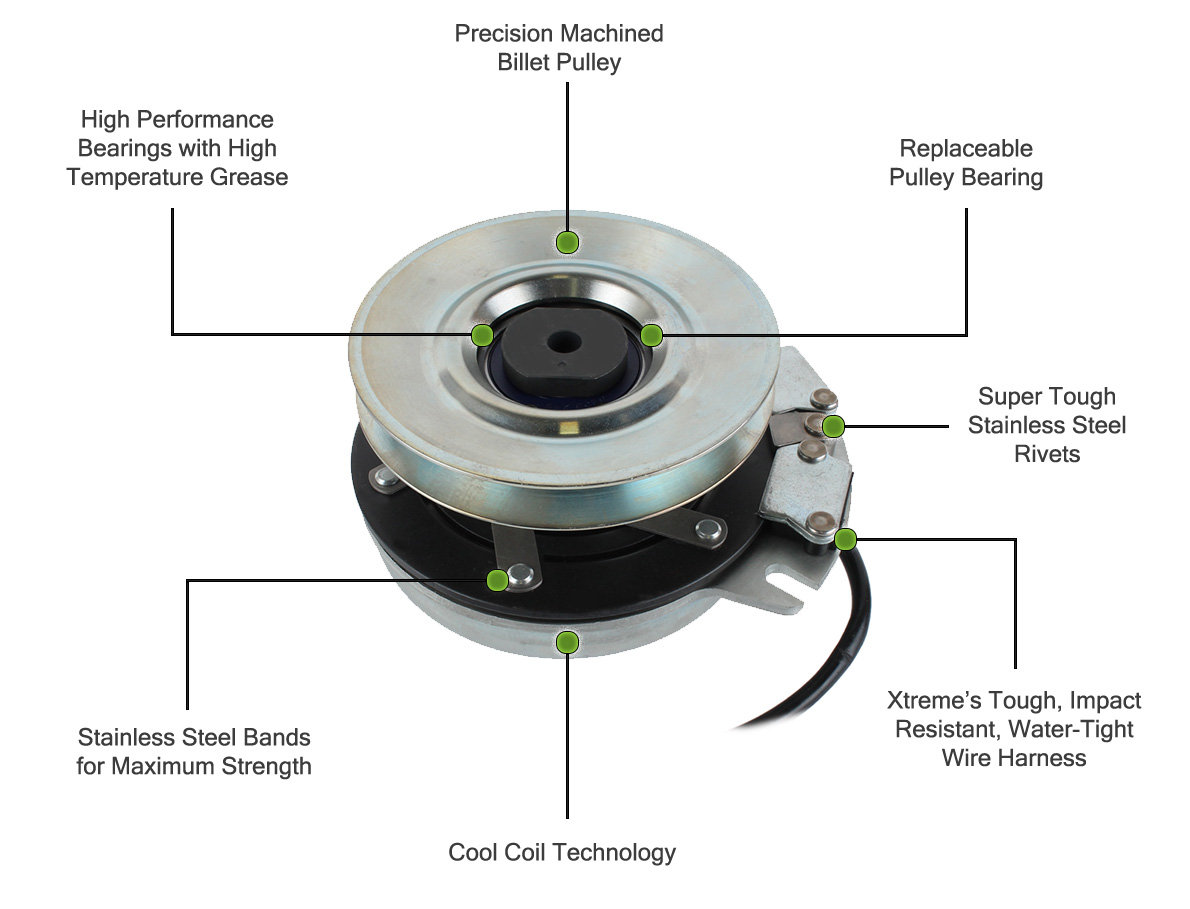 Precision Machined Billet Pulley

High Performance Bearings with High Temperature Grease

Replaceable Pulley Bearing

Super Tough Stainless Steel Rivets

Xtreme's Tough, Impact Resistant, Water-Tight Wire Harness

Stainless Steel Bands for Maximum Strength

Cool Coil Technology