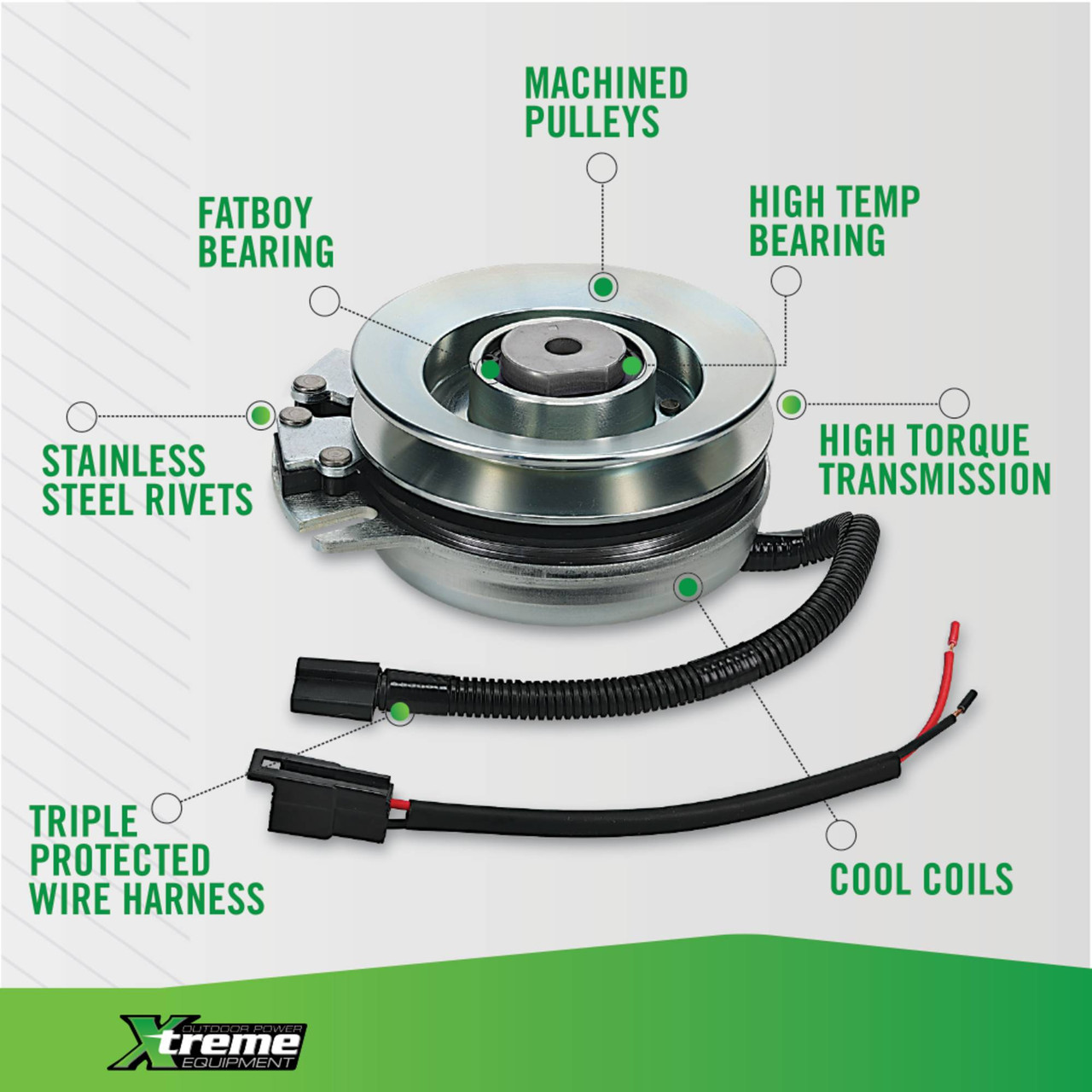 MACHINED PULLEYS

FATBOY BEARING

HIGH TEMP BEARING

STAINLESS STEEL RIVETS

HIGH TORQUE TRANSMISSION

TRIPLE PROTECTED WIRE HARNESS

COOL COILS

OUTDOOR POWER Xtreme EQUIPMENT