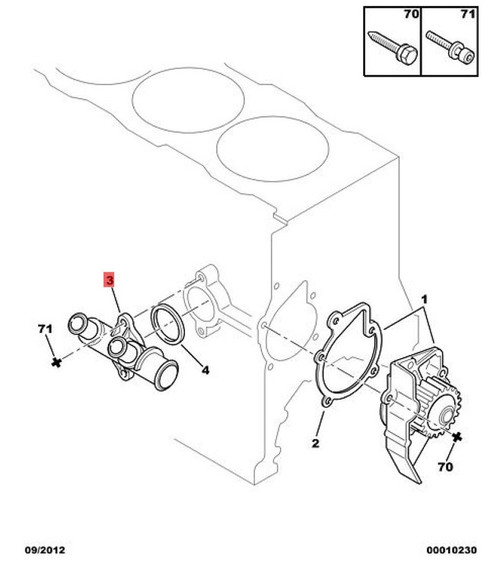 70
71
3
71
4
1
2
70
09/2012
00010230