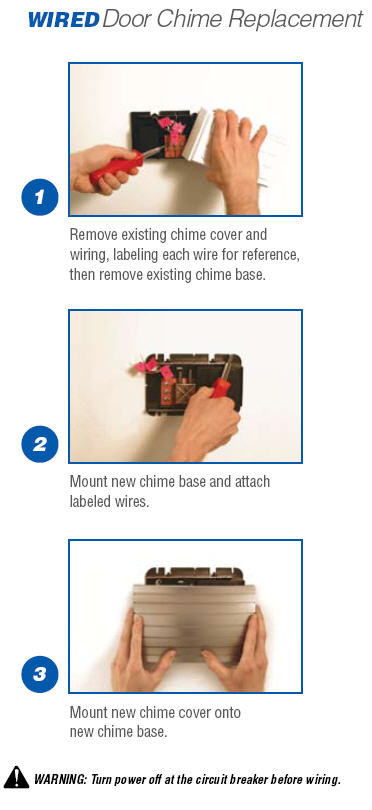 WIRED Door Chime Replacement

1

Remove existing chime cover and wiring, labeling each wire for reference, then remove existing chime base.

2

Mount new chime base and attach labeled wires.

3

Mount new chime cover onto new chime base.

WARNING: Turn power off at the circuit breaker before wiring.