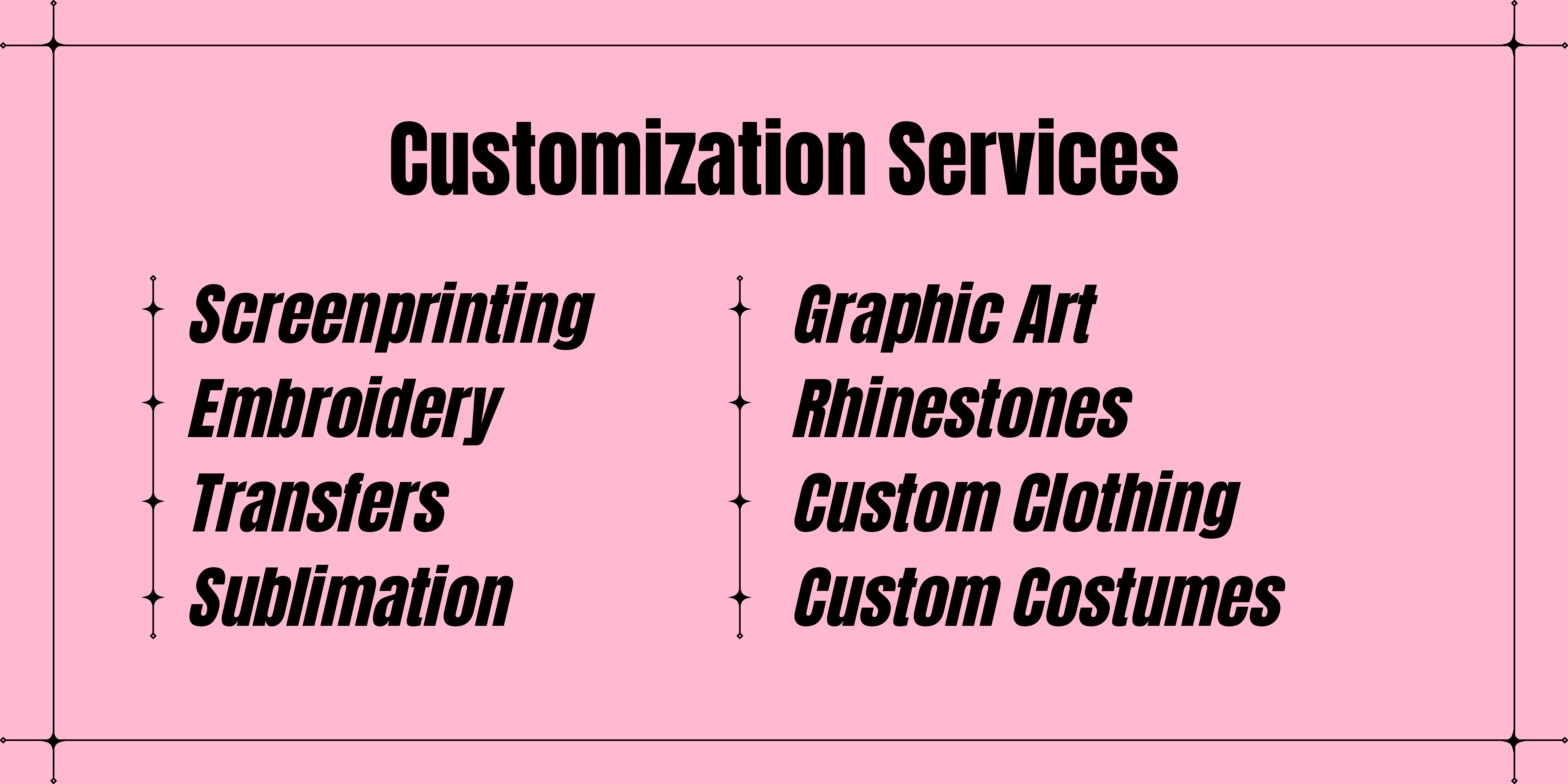 Customization Services

Screenprinting
Embroidery
Transfers
Sublimation

Graphic Art
Rhinestones
Custom Clothing
Custom Costumes