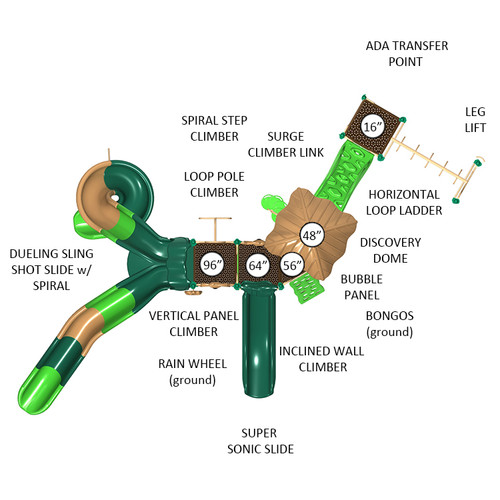 ADA TRANSFER POINT

LEG LIFT

SPIRAL STEP CLIMBER

SURGE CLIMBER LINK

16"

LOOP POLE CLIMBER

HORIZONTAL LOOP LADDER

48"

DISCOVERY DOME

DUELING SLING SHOT SLIDE w/ SPIRAL

96"

64"

56"

BUBBLE PANEL

VERTICAL PANEL CLIMBER

BONGOS (ground)

INCLINED WALL CLIMBER

RAIN WHEEL (ground)

SUPER SONIC SLIDE