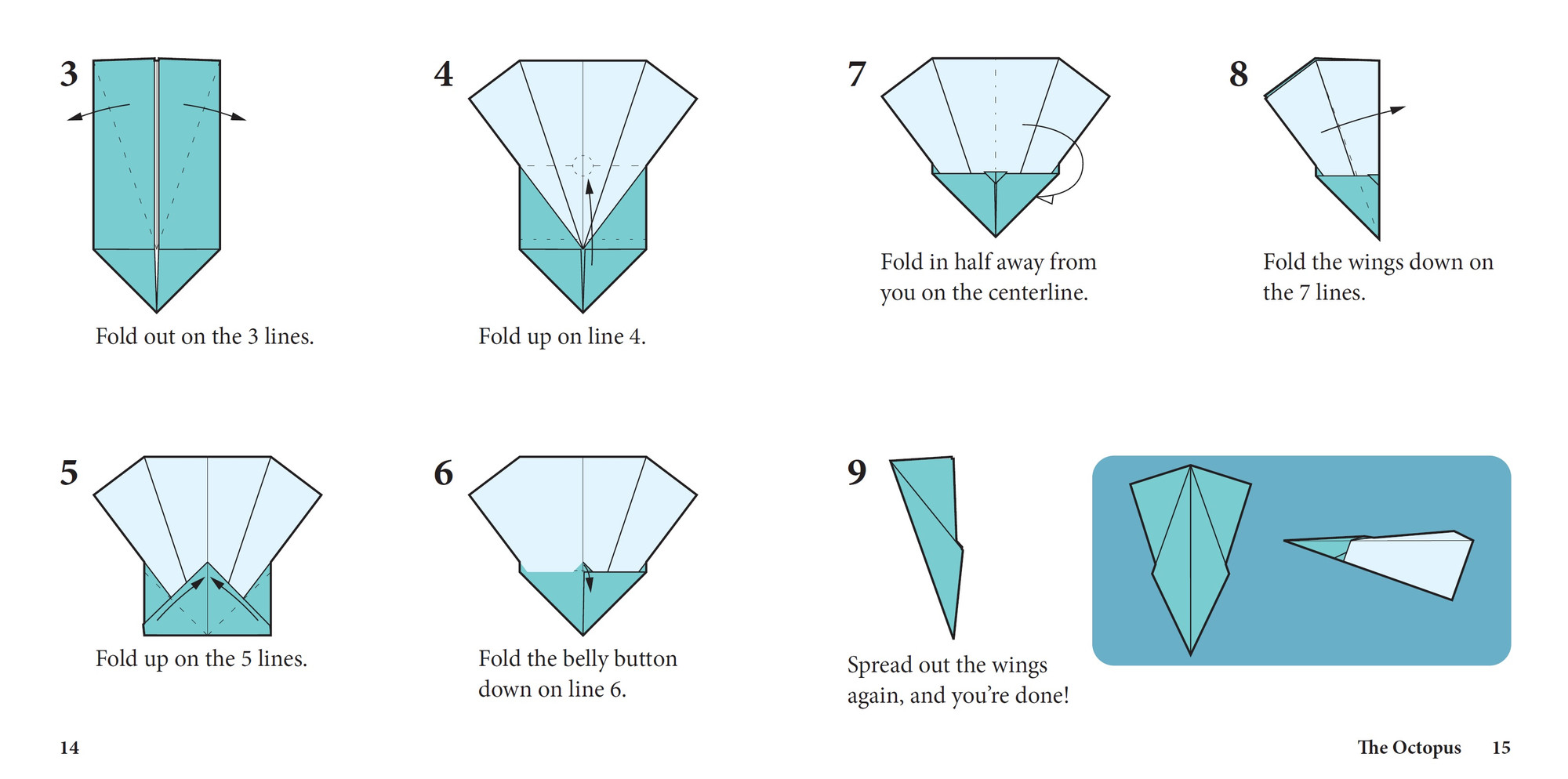 3

Fold out on the 3 lines.

4

Fold up on line 4.

5

Fold up on the 5 lines.

6

Fold the belly button down on line 6.

14

7

Fold in half away from you on the centerline.

8

Fold the wings down on the 7 lines.

9

Spread out the wings again, and you're done!

The Octopus 15