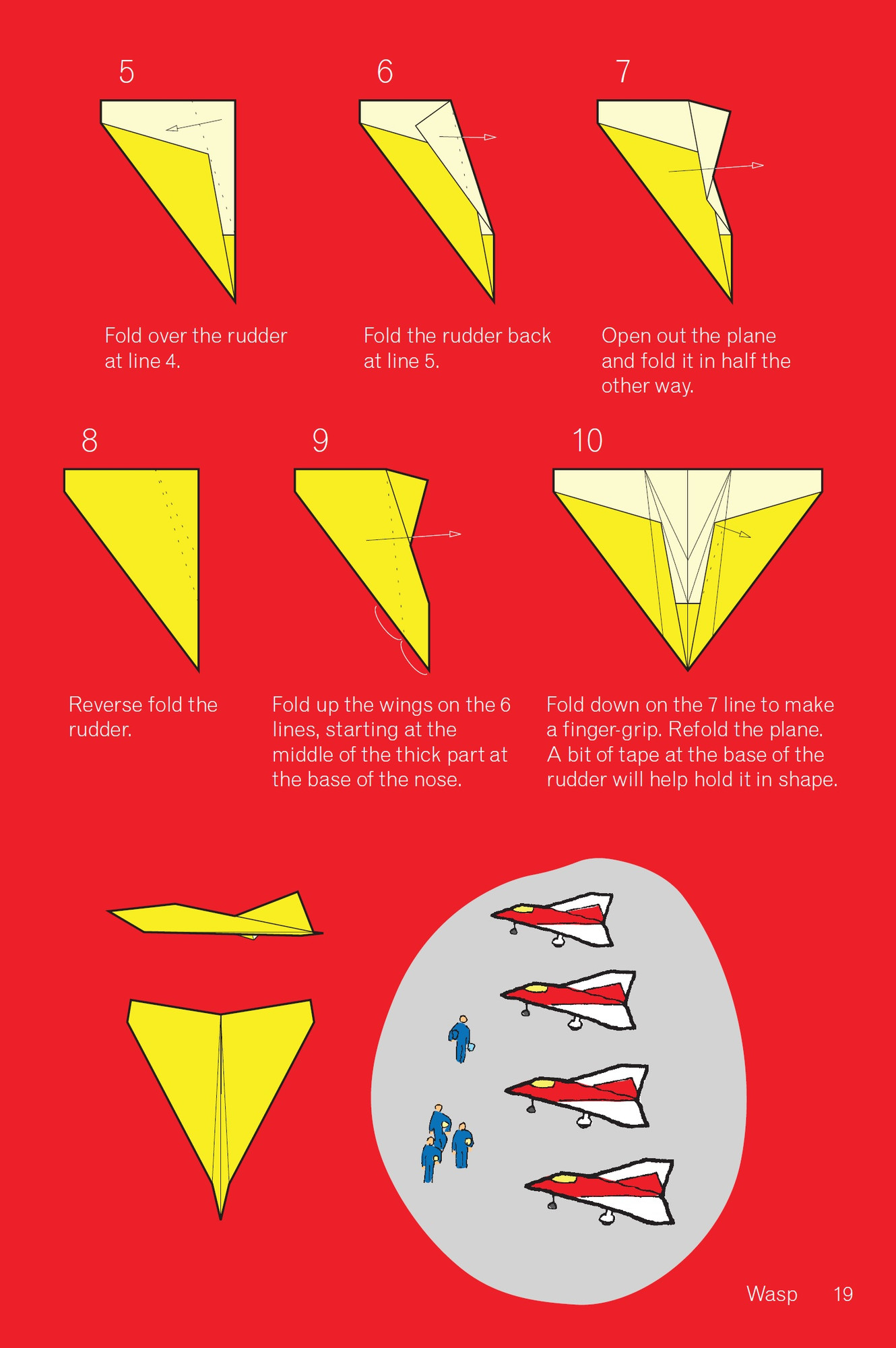 5

Fold over the rudder at line 4.

6

Fold the rudder back at line 5.

7

Open out the plane and fold it in half the other way.

8

Reverse fold the rudder.

9

Fold up the wings on the 6 lines, starting at the middle of the thick part at the base of the nose.

10

Fold down on the 7 line to make a finger-grip. Refold the plane. A bit of tape at the base of the rudder will help hold it in shape.

Wasp 19