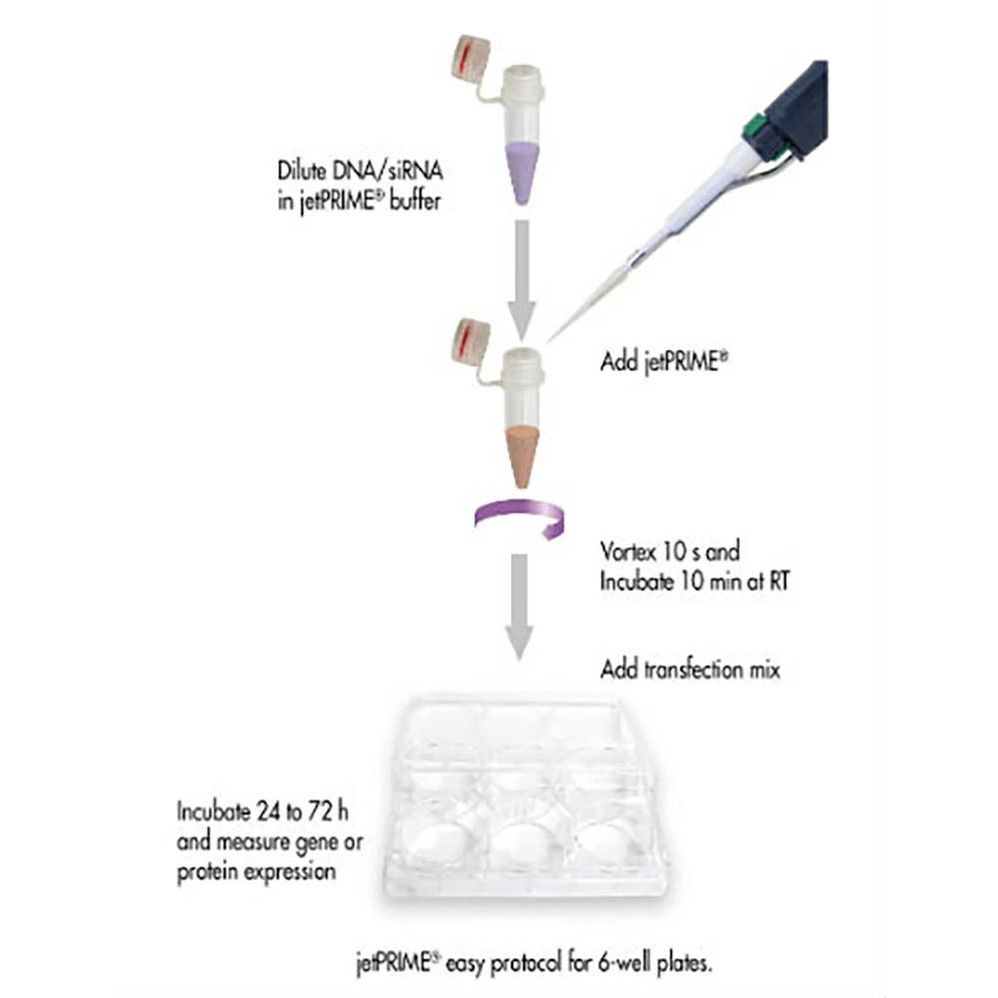 Dilute DNA/siRNA in jetPRIME® buffer

Add jetPRIME®

Vortex 10 s and Incubate 10 min at RT

Add transfection mix

Incubate 24 to 72 h and measure gene or protein expression

jetPRIME® easy protocol for 6-well plates.