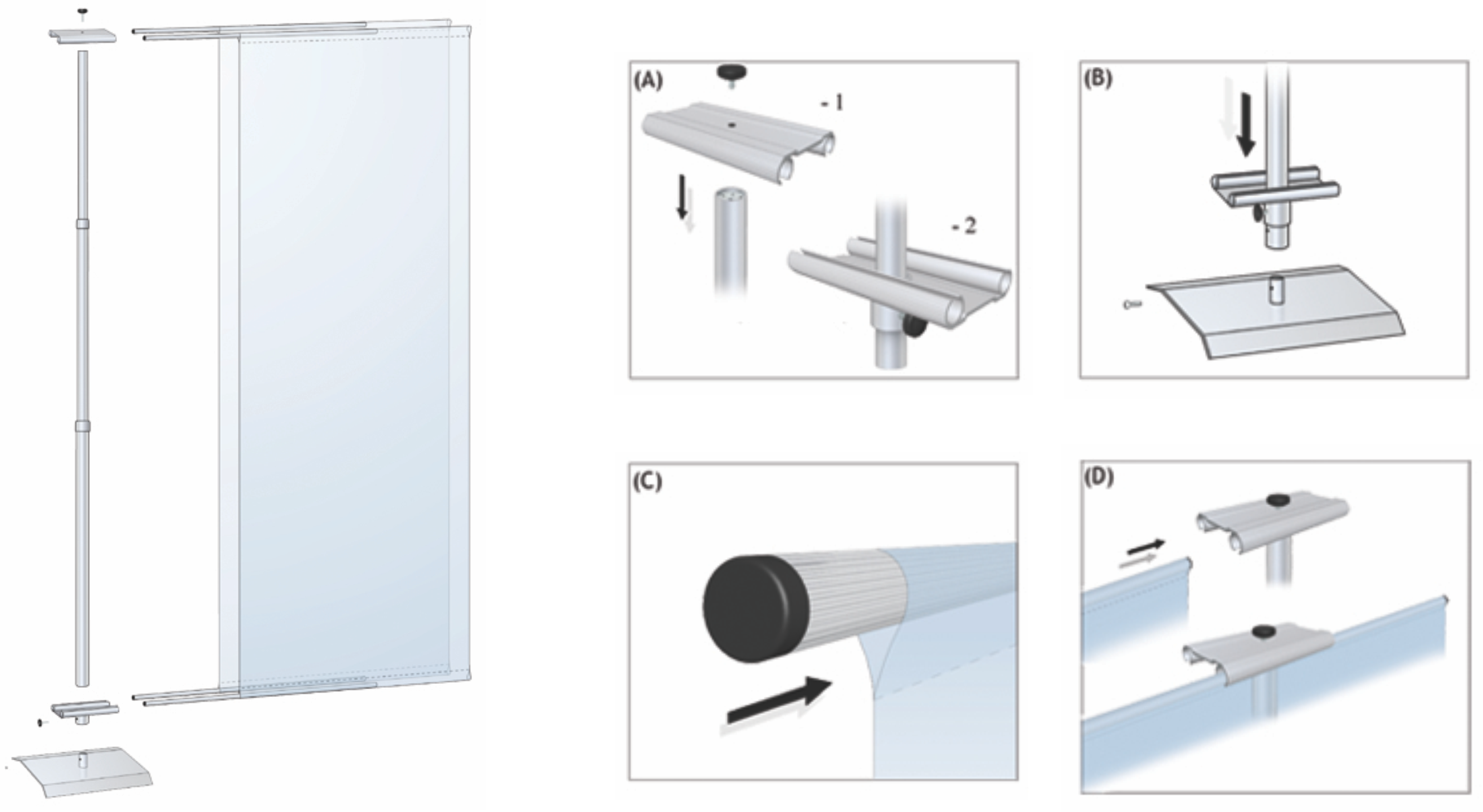 (A)

- 1

- 2

(B)

(C)

(D)