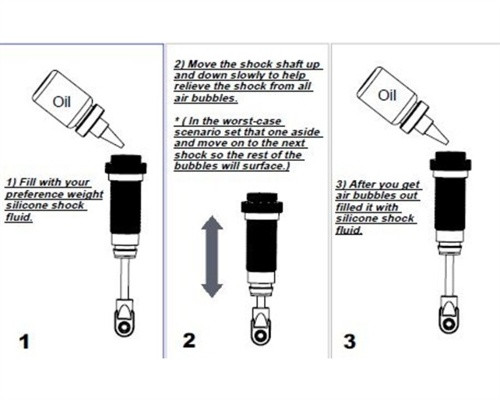 Oil

1) Fill with your preference weight silicone shock fluid.

1

2) Move the shock shaft up and down slowly to help relieve the shock from all air bubbles.

* ( In the worst-case scenario set that one aside and move on to the next shock so the rest of the bubbles will surface.)

2

Oil

3) After you get air bubbles out filled it with silicone shock fluid.

3