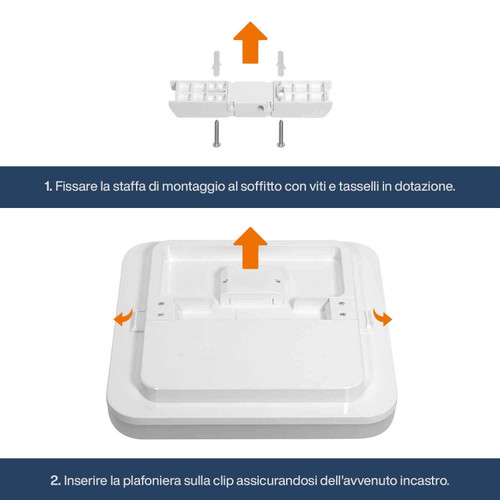 1. Fissare la staffa di montaggio al soffitto con viti e tasselli in dotazione.

2. Inserire la plafoniera sulla clip assicurandosi dell'avvenuto incastro.