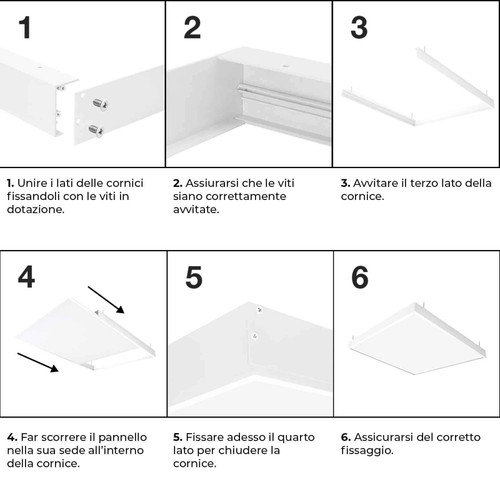 1

2

3

**1.** Unire i lati delle cornici fissandoli con le viti in dotazione.

**2.** Assiurarsi che le viti siano correttamente avvitate.

**3.** Avvitare il terzo lato della cornice.

4

5

6

**4.** Far scorrere il pannello nella sua sede all'interno della cornice.

**5.** Fissare adesso il quarto lato per chiudere la cornice.

**6.** Assicurarsi del corretto fissaggio.