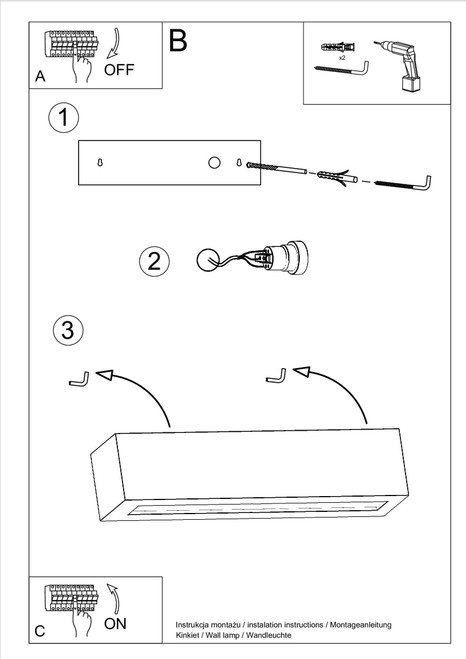 A
OFF
B
x2
1
2
3
C
ON
Instrukcja montażu / instalation instructions / Montageanleitung
Kinkiet / Wall lamp / Wandleuchte