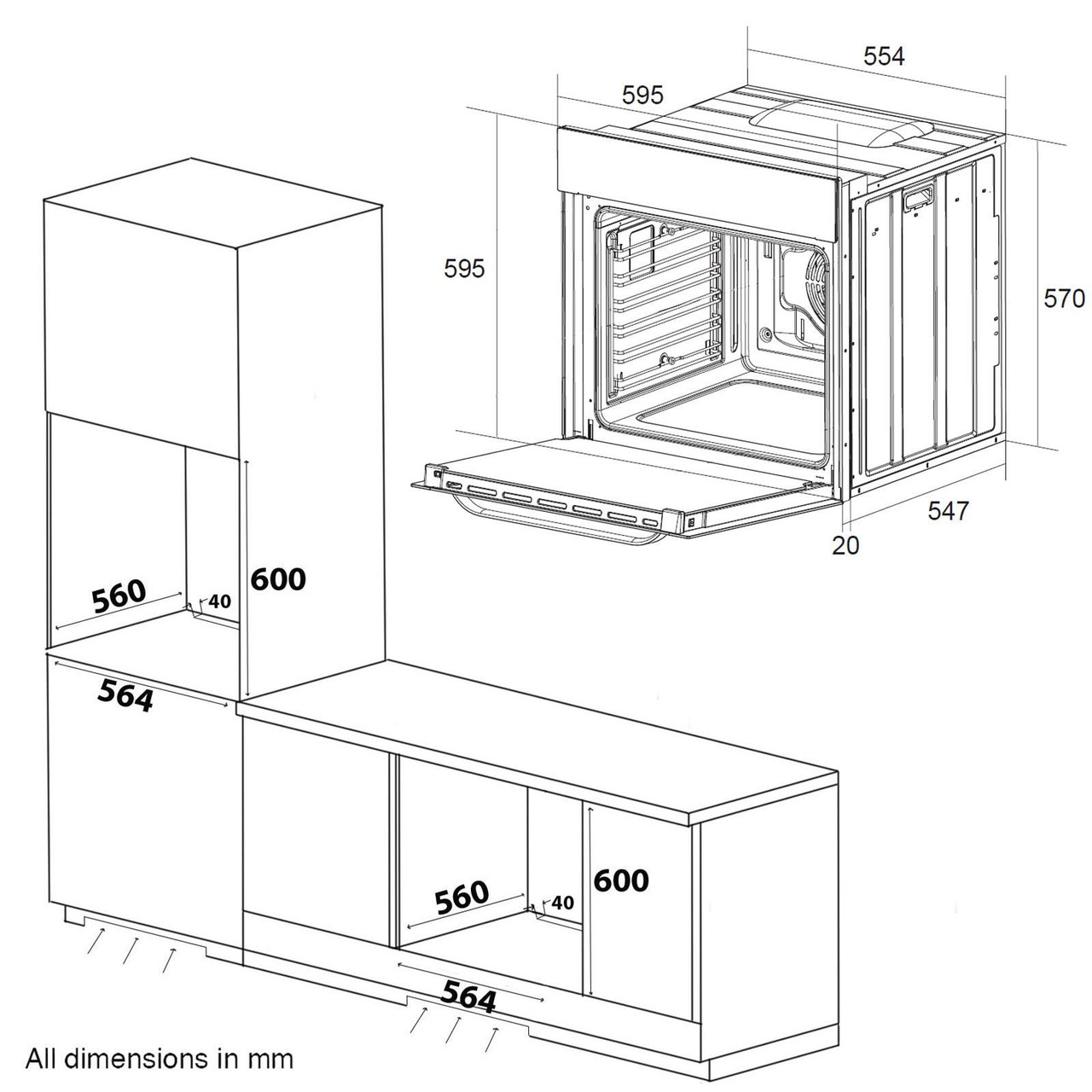 554
595
595
570
547
20
560
40
600
564
560
40
600
564
All dimensions in mm