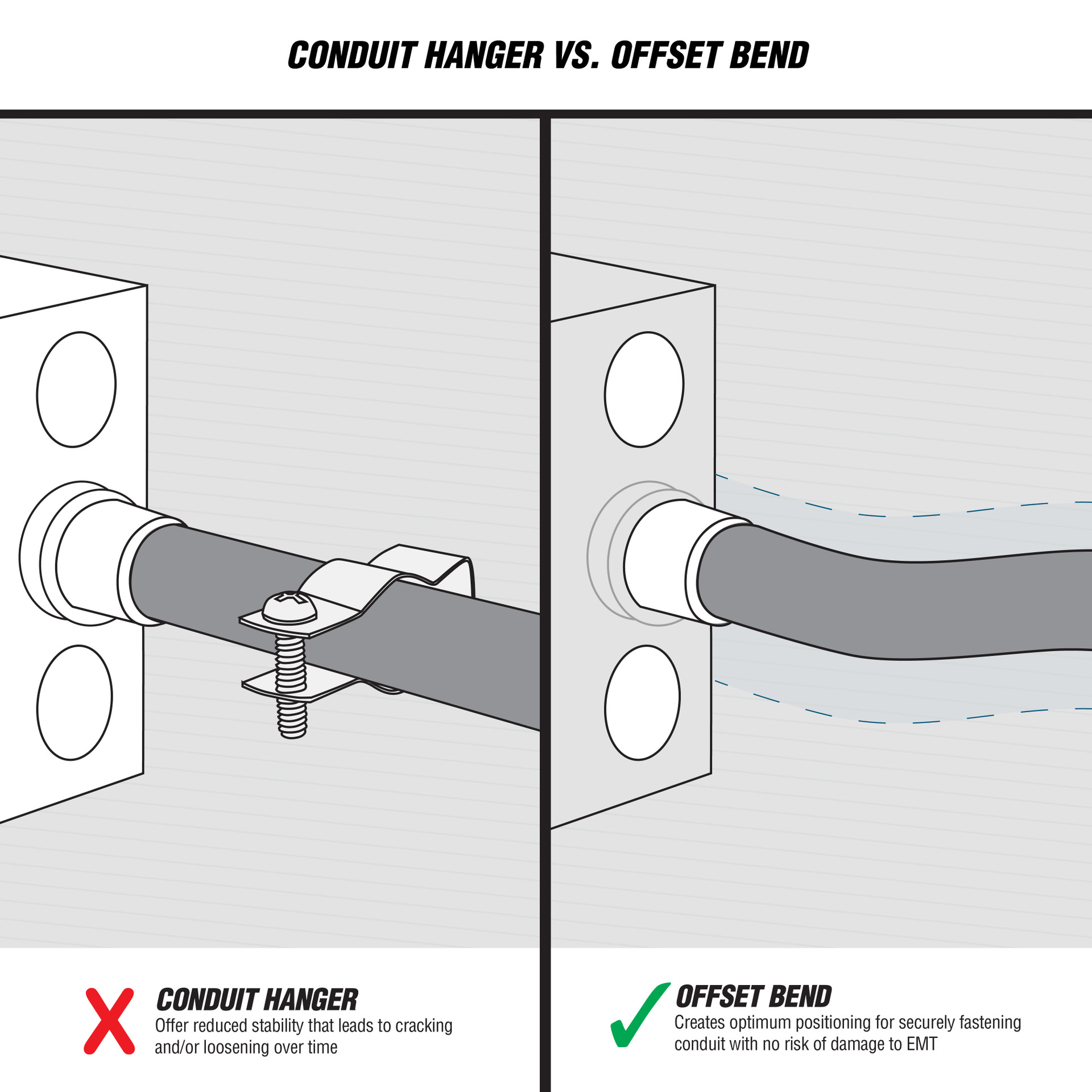 CONDUIT HANGER VS. OFFSET BEND

CONDUIT HANGER
Offer reduced stability that leads to cracking and/or loosening over time

OFFSET BEND
Creates optimum positioning for securely fastening conduit with no risk of damage to EMT