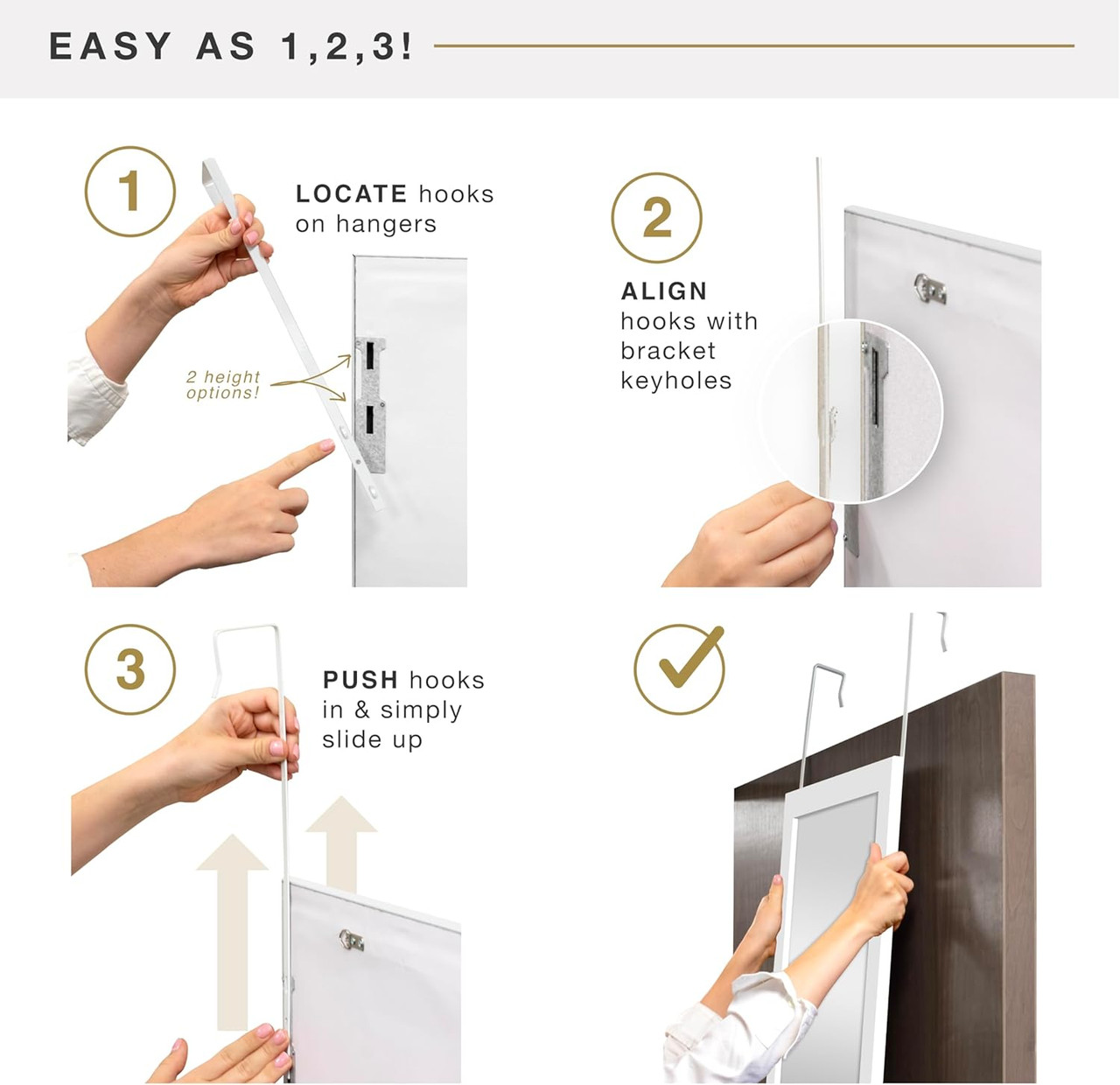 EASY AS 1,2,3!

1

LOCATE hooks on hangers

2 height options!

2

ALIGN hooks with bracket keyholes

3

PUSH hooks in & simply slide up