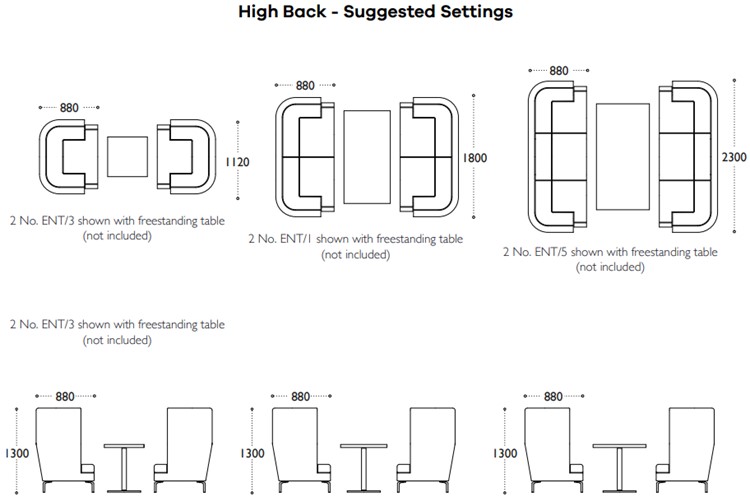 High Back - Suggested Settings

880

1120

2 No. ENT/3 shown with freestanding table (not included)

880

1800

2 No. ENT/1 shown with freestanding table (not included)

880

2300

2 No. ENT/5 shown with freestanding table (not included)

2 No. ENT/3 shown with freestanding table (not included)

880

1300

880

1300

880

1300