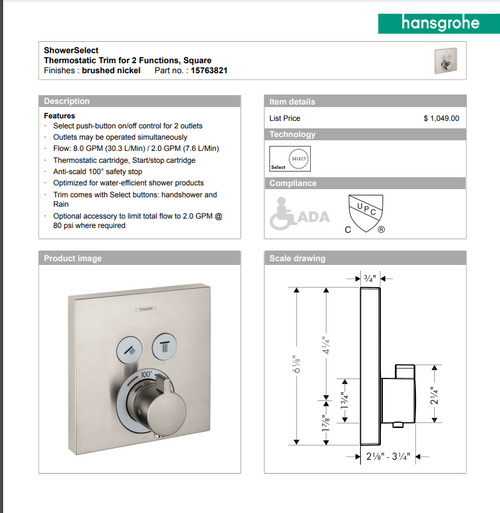 hansgrohe

ShowerSelect
Thermostatic Trim for 2 Functions, Square
Finishes : brushed nickel Part no. : 15763821

Description

Features
· Select push-button on/off control for 2 outlets
· Outlets may be operated simultaneously
· Flow: 8.0 GPM (30.3 L/Min) / 2.0 GPM (7.6 L/Min)
· Thermostatic cartridge, Start/stop cartridge
· Anti-scald 100° safety stop
· Optimized for water-efficient shower products
· Trim comes with Select buttons: handshower and Rain
· Optional accessory to limit total flow to 2.0 GPM @ 80 psi where required

Item details

List Price $ 1,049.00

Technology

SELECT
Select

Compliance

ADA

UPC
C ®

Product image

hansgrohe
100°

Scale drawing

¾"
6⅛"
4¼"
1¾"
1⅞"
2¼"
2⅛" - 3¼"