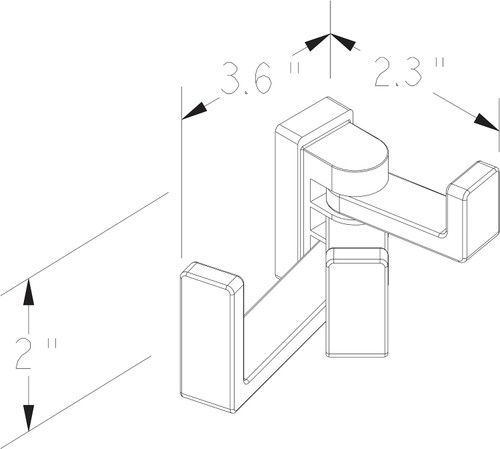 3.6"
2.3"
2"