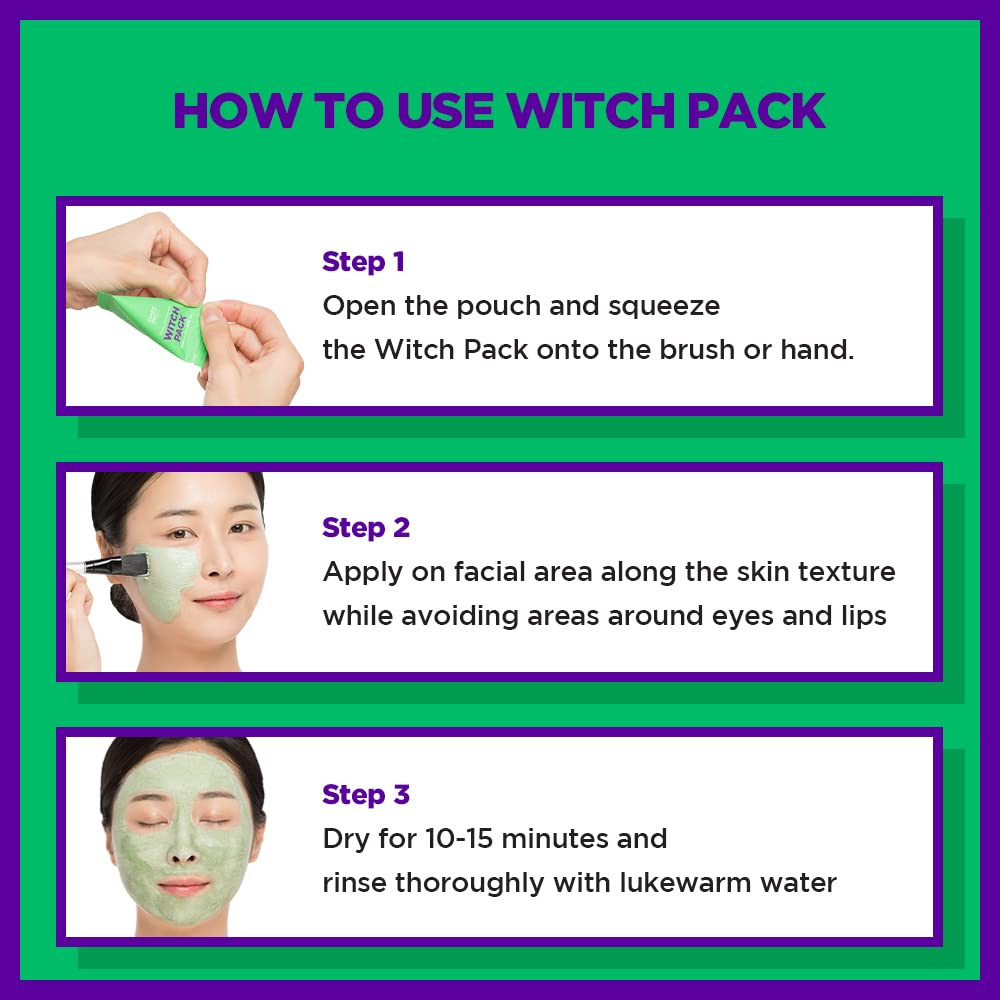 HOW TO USE WITCH PACK

WITCH PACK

Step 1
Open the pouch and squeeze the Witch Pack onto the brush or hand.

Step 2
Apply on facial area along the skin texture while avoiding areas around eyes and lips

Step 3
Dry for 10-15 minutes and rinse thoroughly with lukewarm water