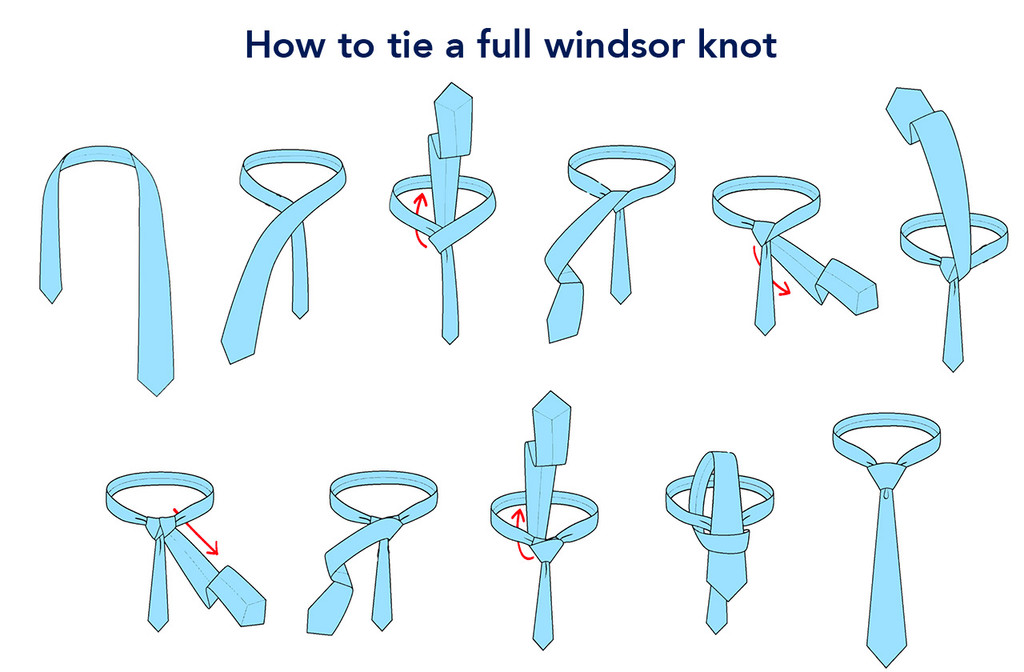 How to tie a full windsor knot