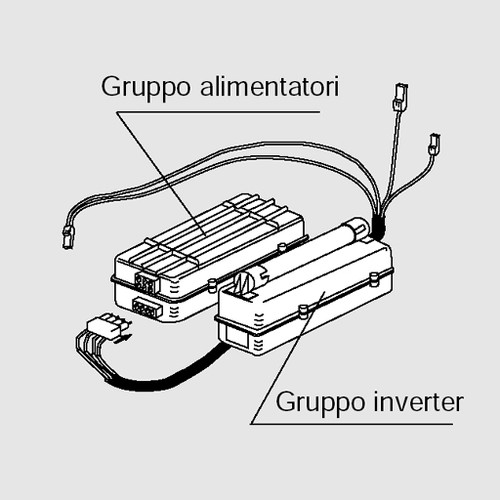 Gruppo alimentatori

Gruppo inverter