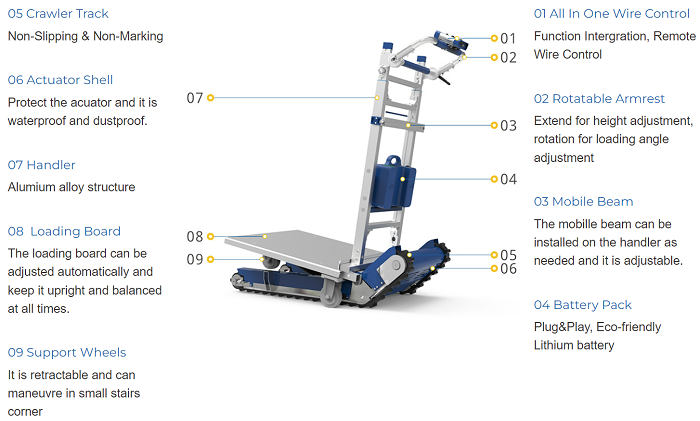 05 Crawler Track
Non-Slipping & Non-Marking

06 Actuator Shell
Protect the acuator and it is waterproof and dustproof.

07 Handler
Alumium alloy structure

08 Loading Board
The loading board can be adjusted automatically and keep it upright and balanced at all times.

09 Support Wheels
It is retractable and can maneuvre in small stairs corner

07
08
09
01
02
03
04
05
06

01 All In One Wire Control
Function Intergration, Remote Wire Control

02 Rotatable Armrest
Extend for height adjustment, rotation for loading angle adjustment

03 Mobile Beam
The mobille beam can be installed on the handler as needed and it is adjustable.

04 Battery Pack
Plug&Play, Eco-friendly Lithium battery