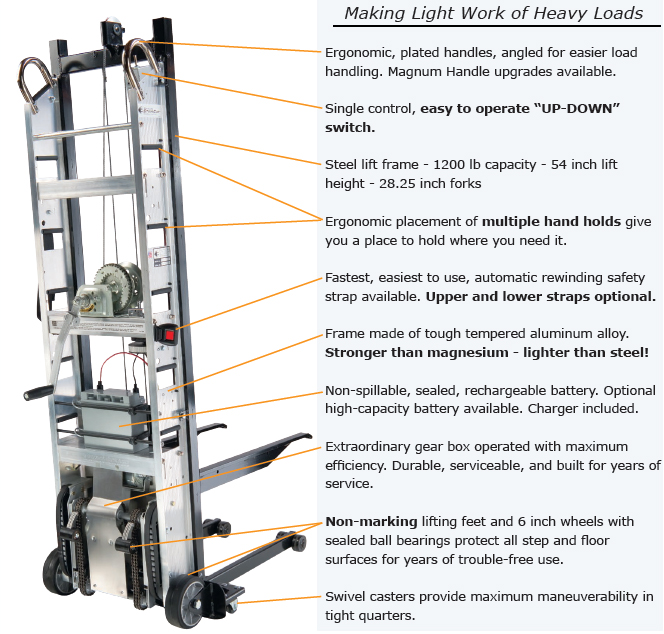 Making Light Work of Heavy Loads

Ergonomic, plated handles, angled for easier load handling. Magnum Handle upgrades available.

Single control, easy to operate "UP-DOWN" switch.

Steel lift frame - 1200 lb capacity - 54 inch lift height - 28.25 inch forks

Ergonomic placement of multiple hand holds give you a place to hold where you need it.

Fastest, easiest to use, automatic rewinding safety strap available. Upper and lower straps optional.

Frame made of tough tempered aluminum alloy. Stronger than magnesium - lighter than steel!

Non-spillable, sealed, rechargeable battery. Optional high-capacity battery available. Charger included.

Extraordinary gear box operated with maximum efficiency. Durable, serviceable, and built for years of service.

Non-marking lifting feet and 6 inch wheels with sealed ball bearings protect all step and floor surfaces for years of trouble-free use.

Swivel casters provide maximum maneuverability in tight quarters.