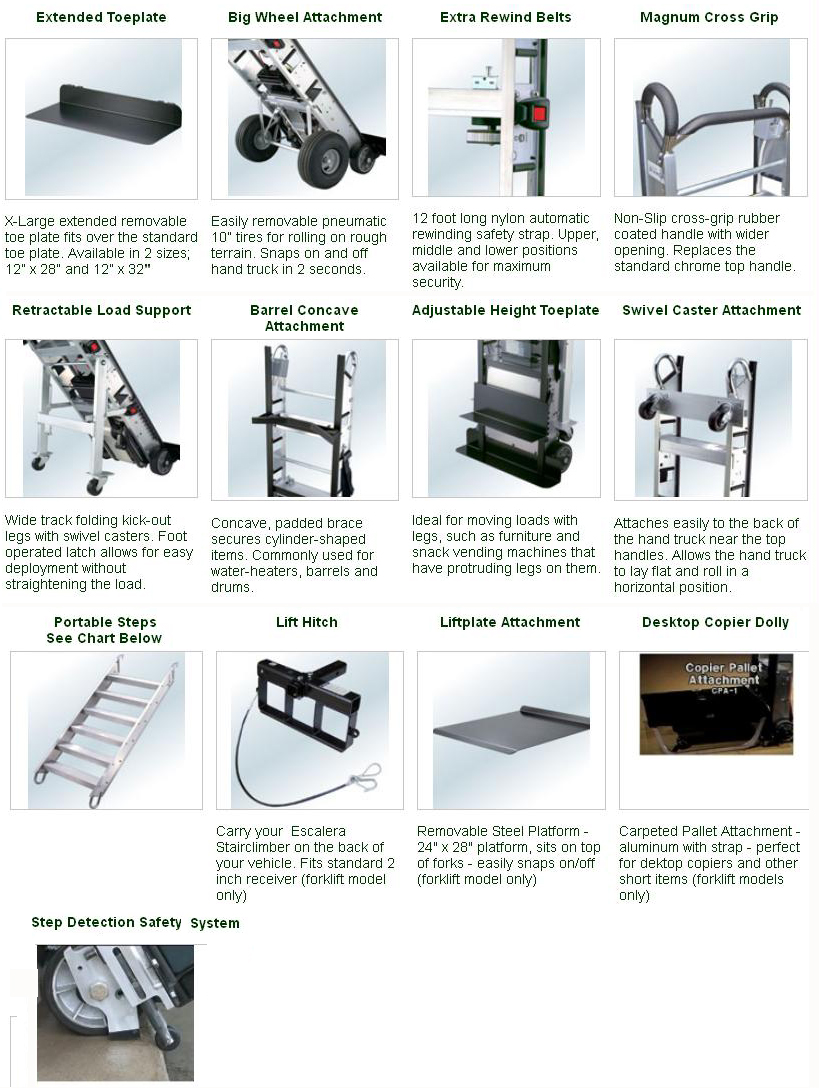 Extended Toeplate

X-Large extended removable toe plate fits over the standard toe plate. Available in 2 sizes; 12" x 28" and 12" x 32"

Big Wheel Attachment

Easily removable pneumatic 10" tires for rolling on rough terrain. Snaps on and off hand truck in 2 seconds.

Extra Rewind Belts

12 foot long nylon automatic rewinding safety strap. Upper, middle and lower positions available for maximum security.

Magnum Cross Grip

Non-Slip cross-grip rubber coated handle with wider opening. Replaces the standard chrome top handle.

Retractable Load Support

Wide track folding kick-out legs with swivel casters. Foot operated latch allows for easy deployment without straightening the load.

Barrel Concave Attachment

Concave, padded brace secures cylinder-shaped items. Commonly used for water-heaters, barrels and drums.

Adjustable Height Toeplate

Ideal for moving loads with legs, such as furniture and snack vending machines that have protruding legs on them.

Swivel Caster Attachment

Attaches easily to the back of the hand truck near the top handles. Allows the hand truck to lay flat and roll in a horizontal position.

Portable Steps
See Chart Below

Lift Hitch

Carry your Escalera Stairclimber on the back of your vehicle. Fits standard 2 inch receiver (forklift model only)

Liftplate Attachment

Removable Steel Platform - 24" x 28" platform, sits on top of forks - easily snaps on/off (forklift model only)

Desktop Copier Dolly

Copier Pallet Attachment CPA-1

Carpeted Pallet Attachment - aluminum with strap - perfect for dektop copiers and other short items (forklift models only)

Step Detection Safety System