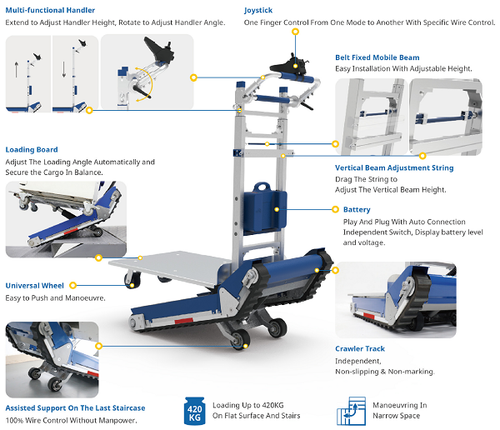 Multi-functional Handler
Extend to Adjust Handler Height, Rotate to Adjust Handler Angle.

Joystick
One Finger Control From One Mode to Another With Specific Wire Control.

Belt Fixed Mobile Beam
Easy Installation With Adjustable Height.

Loading Board
Adjust The Loading Angle Automatically and Secure the Cargo In Balance.

Vertical Beam Adjustment String
Drag The String to Adjust The Vertical Beam Height.

Battery
Play And Plug With Auto Connection Independent Switch, Display battery level and voltage.

Universal Wheel
Easy to Push and Manoeuvre.

Crawler Track
Independent, Non-slipping & Non-marking.

Assisted Support On The Last Staircase
100% Wire Control Without Manpower.

420 KG
Loading Up to 420KG On Flat Surface And Stairs

Manoeuvring In Narrow Space