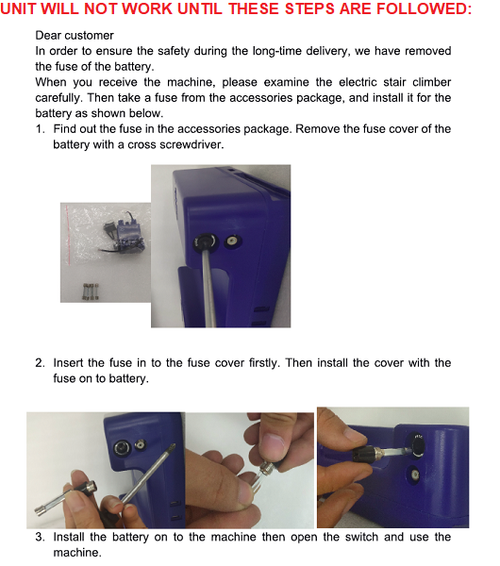 UNIT WILL NOT WORK UNTIL THESE STEPS ARE FOLLOWED:

Dear customer
In order to ensure the safety during the long-time delivery, we have removed the fuse of the battery.
When you receive the machine, please examine the electric stair climber carefully. Then take a fuse from the accessories package, and install it for the battery as shown below.

1. Find out the fuse in the accessories package. Remove the fuse cover of the battery with a cross screwdriver.

2. Insert the fuse in to the fuse cover firstly. Then install the cover with the fuse on to battery.

3. Install the battery on to the machine then open the switch and use the machine.