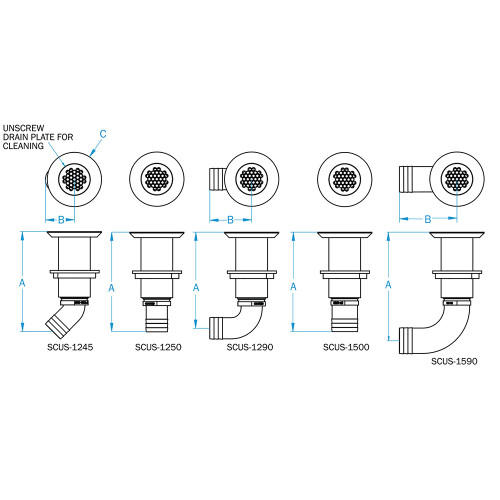 UNSCREW DRAIN PLATE FOR CLEANING

C

B

B

B

A

A

A

A

A

SCUS-1245

SCUS-1250

SCUS-1290

SCUS-1500

SCUS-1590