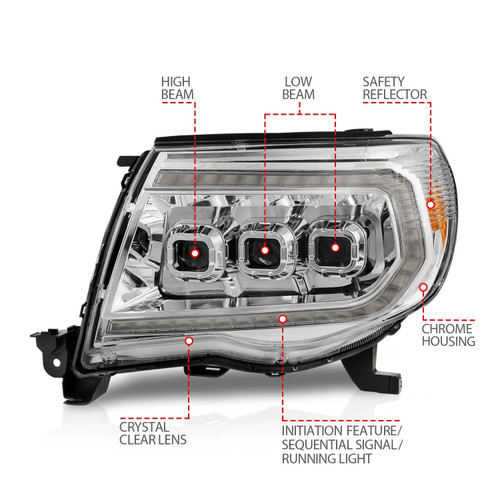 HIGH BEAM

LOW BEAM

SAFETY REFLECTOR

CHROME HOUSING

CRYSTAL CLEAR LENS

INITIATION FEATURE/ SEQUENTIAL SIGNAL/ RUNNING LIGHT