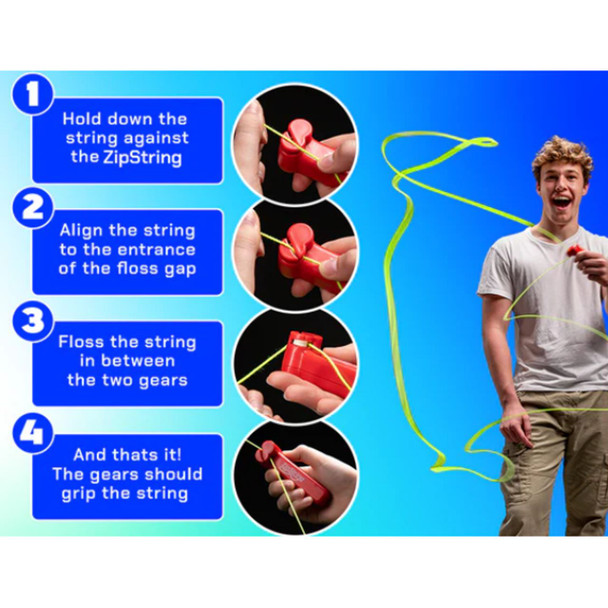 1

Hold down the string against the ZipString

2

Align the string to the entrance of the floss gap

3

Floss the string in between the two gears

4

And thats it! The gears should grip the string