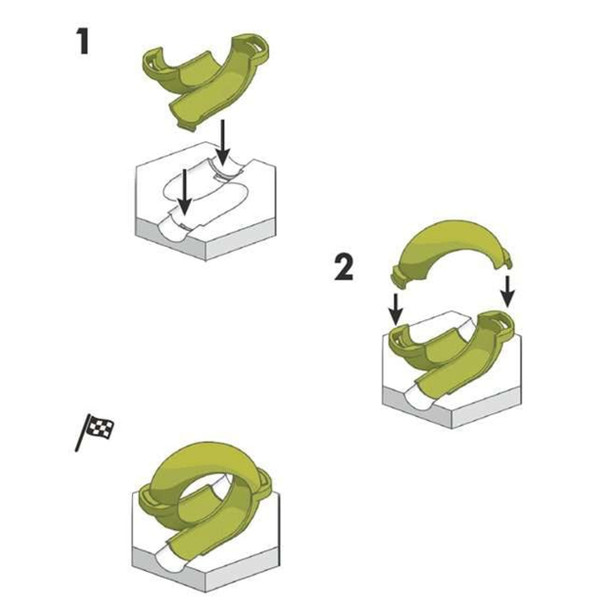 1

2