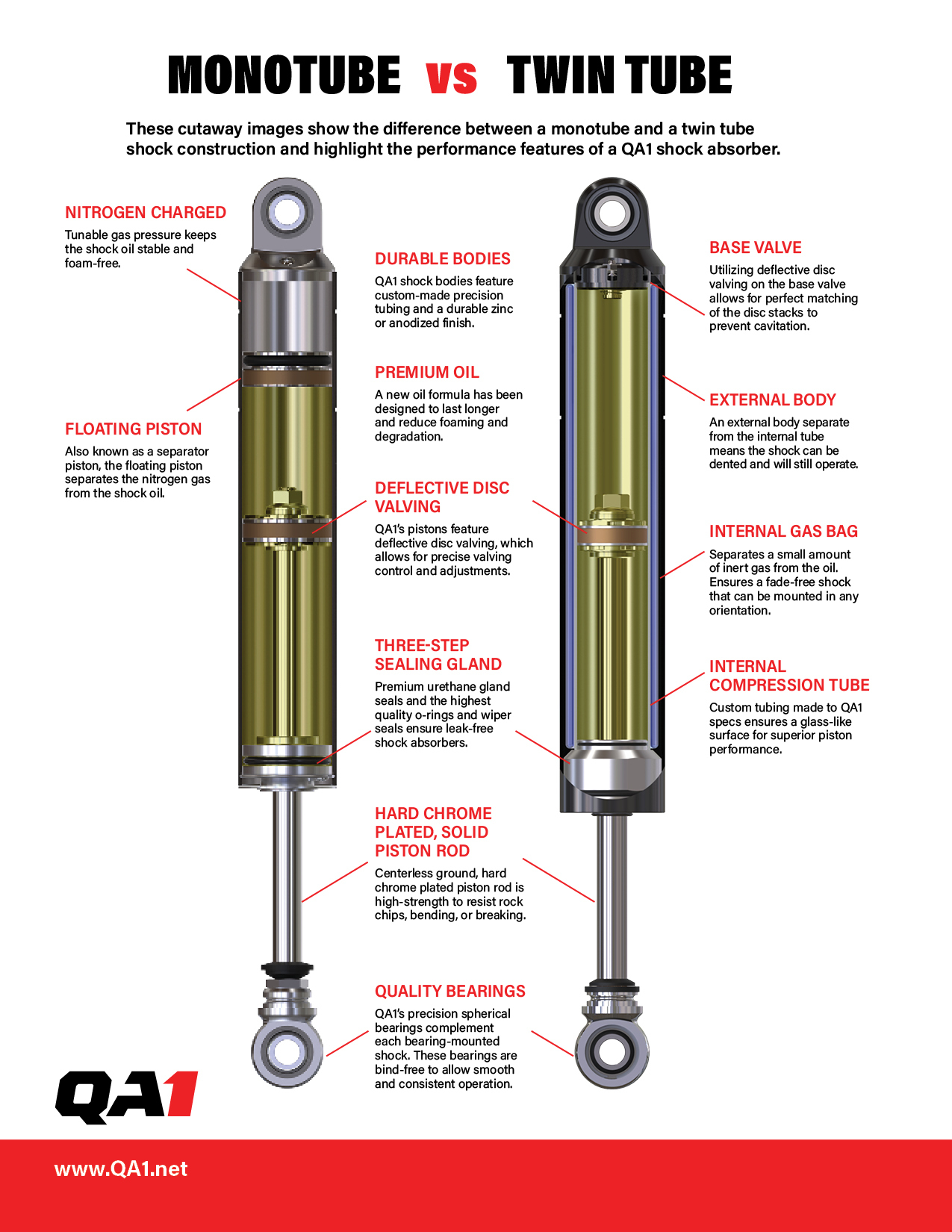 MONOTUBE vs TWIN TUBE

These cutaway images show the difference between a monotube and a twin tube shock construction and highlight the performance features of a QA1 shock absorber.

NITROGEN CHARGED
Tunable gas pressure keeps the shock oil stable and foam-free.

FLOATING PISTON
Also known as a separator piston, the floating piston separates the nitrogen gas from the shock oil.

DURABLE BODIES
QA1 shock bodies feature custom-made precision tubing and a durable zinc or anodized finish.

PREMIUM OIL
A new oil formula has been designed to last longer and reduce foaming and degradation.

DEFLECTIVE DISC VALVING
QA1's pistons feature deflective disc valving, which allows for precise valving control and adjustments.

THREE-STEP SEALING GLAND
Premium urethane gland seals and the highest quality o-rings and wiper seals ensure leak-free shock absorbers.

HARD CHROME PLATED, SOLID PISTON ROD
Centerless ground, hard chrome plated piston rod is high-strength to resist rock chips, bending, or breaking.

QUALITY BEARINGS
QA1's precision spherical bearings complement each bearing-mounted shock. These bearings are bind-free to allow smooth and consistent operation.

BASE VALVE
Utilizing deflective disc valving on the base valve allows for perfect matching of the disc stacks to prevent cavitation.

EXTERNAL BODY
An external body separate from the internal tube means the shock can be dented and will still operate.

INTERNAL GAS BAG
Separates a small amount of inert gas from the oil. Ensures a fade-free shock that can be mounted in any orientation.

INTERNAL COMPRESSION TUBE
Custom tubing made to QA1 specs ensures a glass-like surface for superior piston performance.

QA1

www.QA1.net