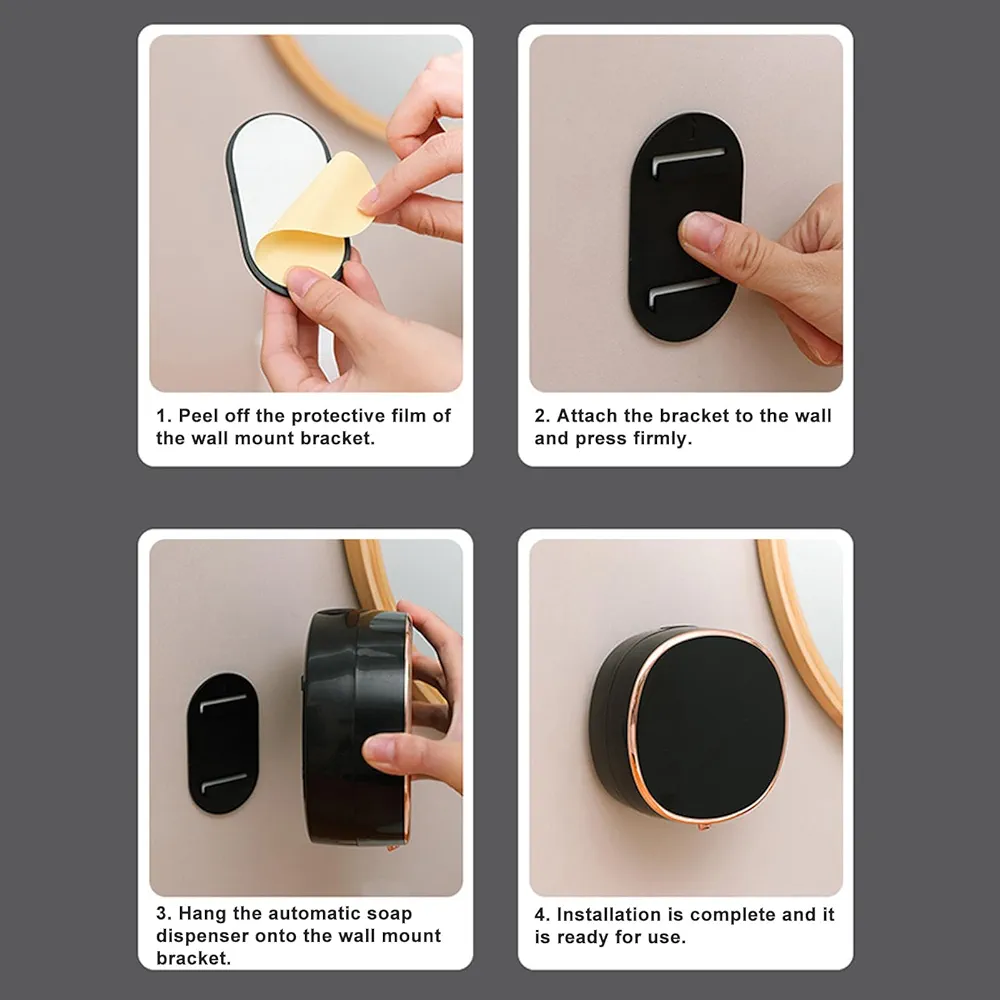 1. Peel off the protective film of the wall mount bracket.

2. Attach the bracket to the wall and press firmly.

3. Hang the automatic soap dispenser onto the wall mount bracket.

4. Installation is complete and it is ready for use.