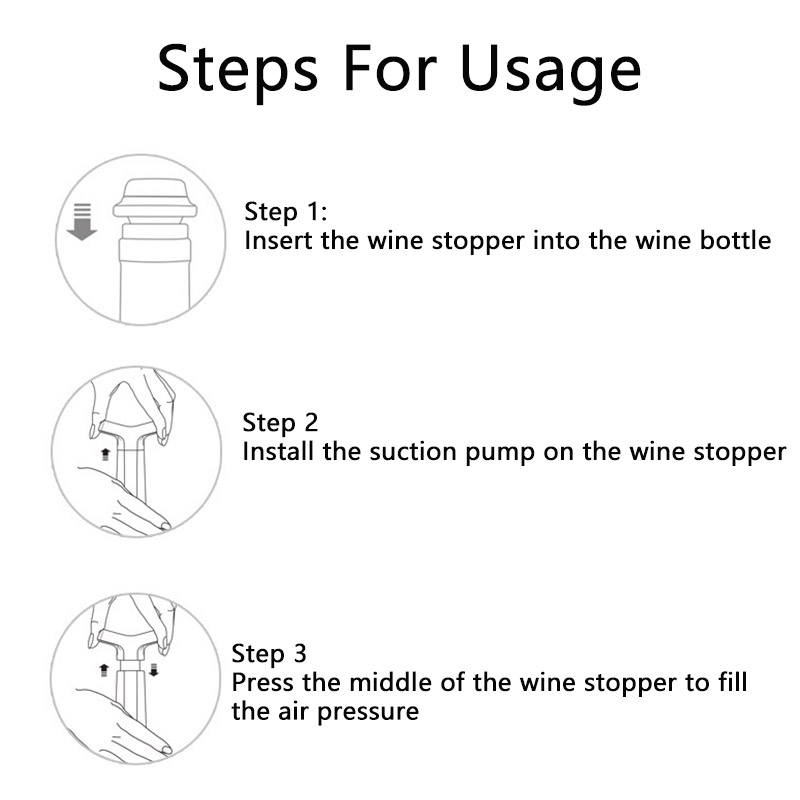 Steps For Usage

Step 1:
Insert the wine stopper into the wine bottle

Step 2
Install the suction pump on the wine stopper

Step 3
Press the middle of the wine stopper to fill the air pressure