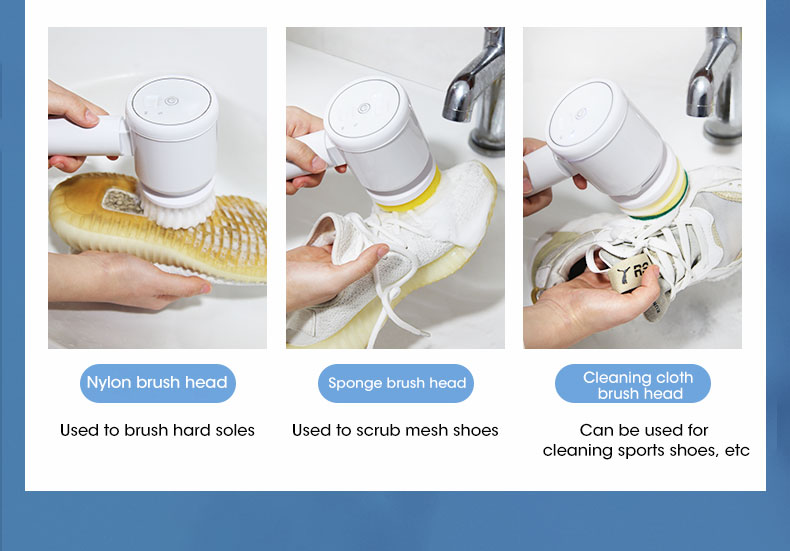 Nylon brush head

Used to brush hard soles

Sponge brush head

Used to scrub mesh shoes

Cleaning cloth brush head

Can be used for cleaning sports shoes, etc