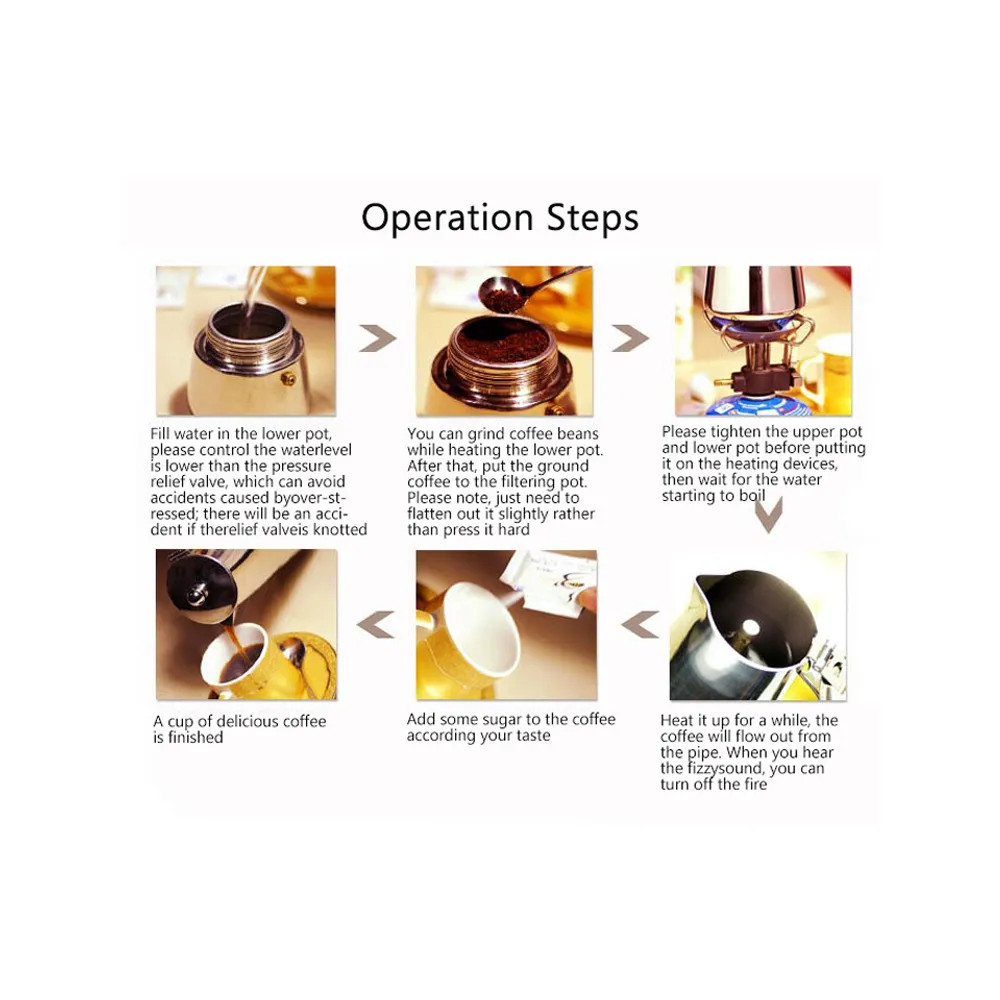 Operation Steps

Fill water in the lower pot, please control the waterlevel is lower than the pressure relief valve, which can avoid accidents caused byover-stressed; there will be an accident if therelief valveis knotted

You can grind coffee beans while heating the lower pot. After that, put the ground coffee to the filtering pot. Please note, just need to flatten out it slightly rather than press it hard

Please tighten the upper pot and lower pot before putting it on the heating devices, then wait for the water starting to boil

Heat it up for a while, the coffee will flow out from the pipe. When you hear the fizzysound, you can turn off the fire

Add some sugar to the coffee according your taste

A cup of delicious coffee is finished