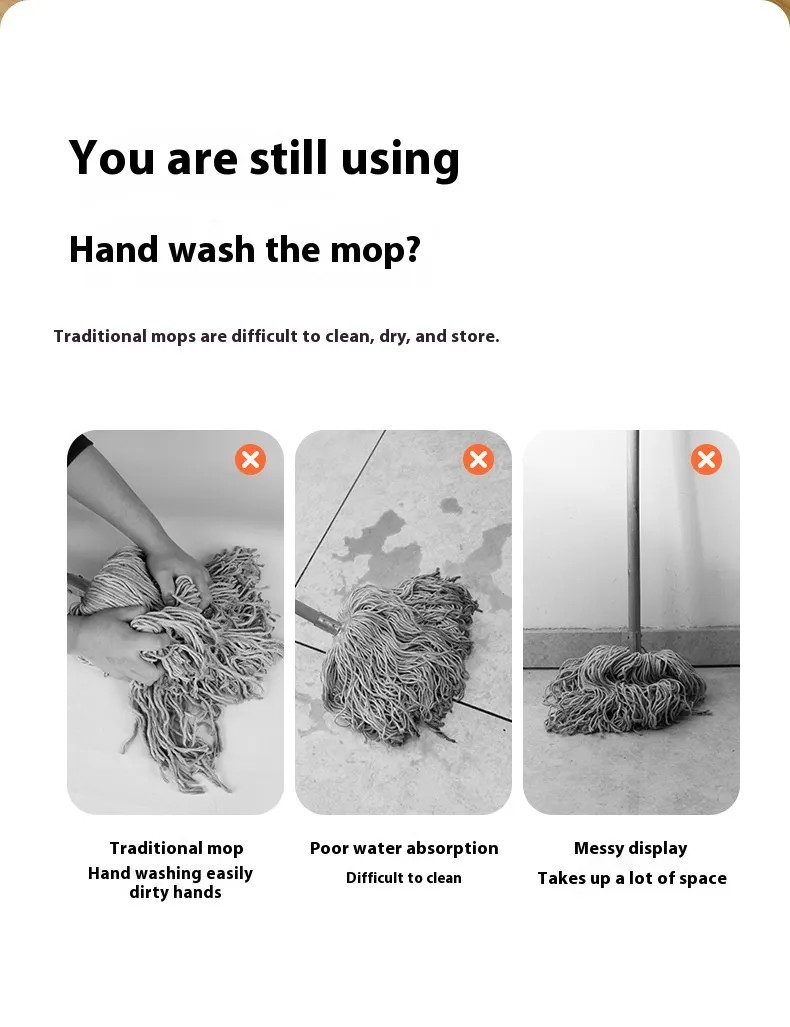 You are still using

Hand wash the mop?

Traditional mops are difficult to clean, dry, and store.

Traditional mop
Hand washing easily dirty hands

Poor water absorption
Difficult to clean

Messy display
Takes up a lot of space