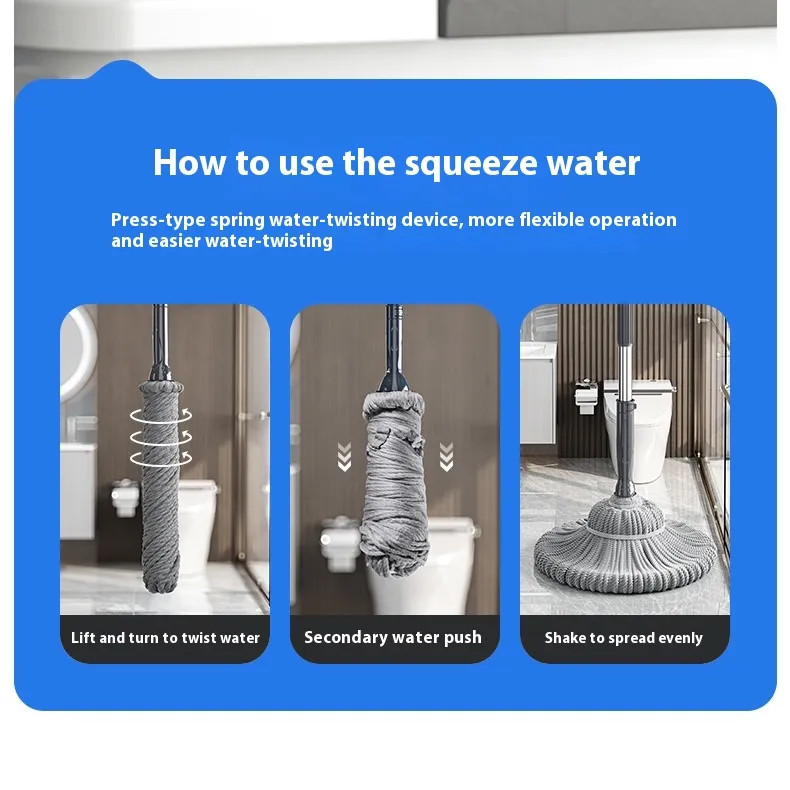 How to use the squeeze water

Press-type spring water-twisting device, more flexible operation and easier water-twisting

Lift and turn to twist water

Secondary water push

Shake to spread evenly