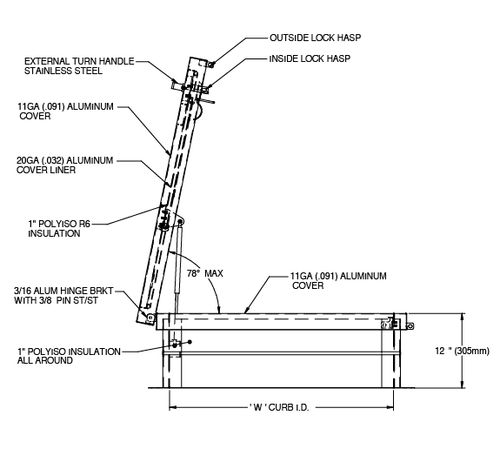 OUTSIDE LOCK HASP

INSIDE LOCK HASP

EXTERNAL TURN HANDLE
STAINLESS STEEL

11GA (.091) ALUMINUM
COVER

20GA (.032) ALUMINUM
COVER LINER

1" POLYISO R6
INSULATION

78° MAX

11GA (.091) ALUMINUM
COVER

3/16 ALUM HINGE BRKT
WITH 3/8 PIN ST/ST

1" POLYISO INSULATION
ALL AROUND

12 " (305mm)

' W ' CURB I.D.