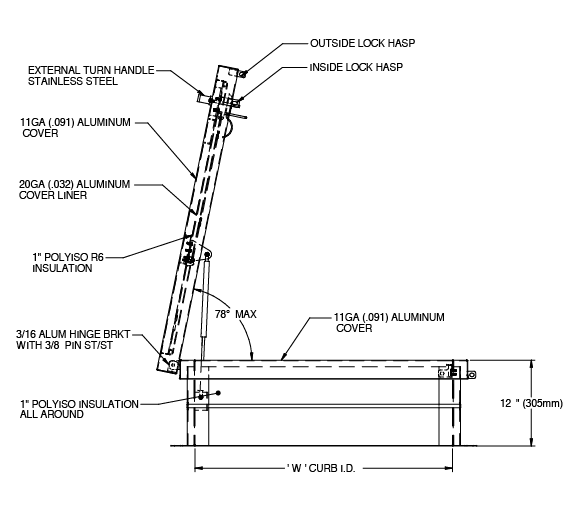 OUTSIDE LOCK HASP

INSIDE LOCK HASP

EXTERNAL TURN HANDLE STAINLESS STEEL

11GA (.091) ALUMINUM COVER

20GA (.032) ALUMINUM COVER LINER

1" POLYISO R6 INSULATION

78° MAX

11GA (.091) ALUMINUM COVER

3/16 ALUM HINGE BRKT WITH 3/8 PIN ST/ST

1" POLYISO INSULATION ALL AROUND

12 " (305mm)

' W ' CURB I.D.