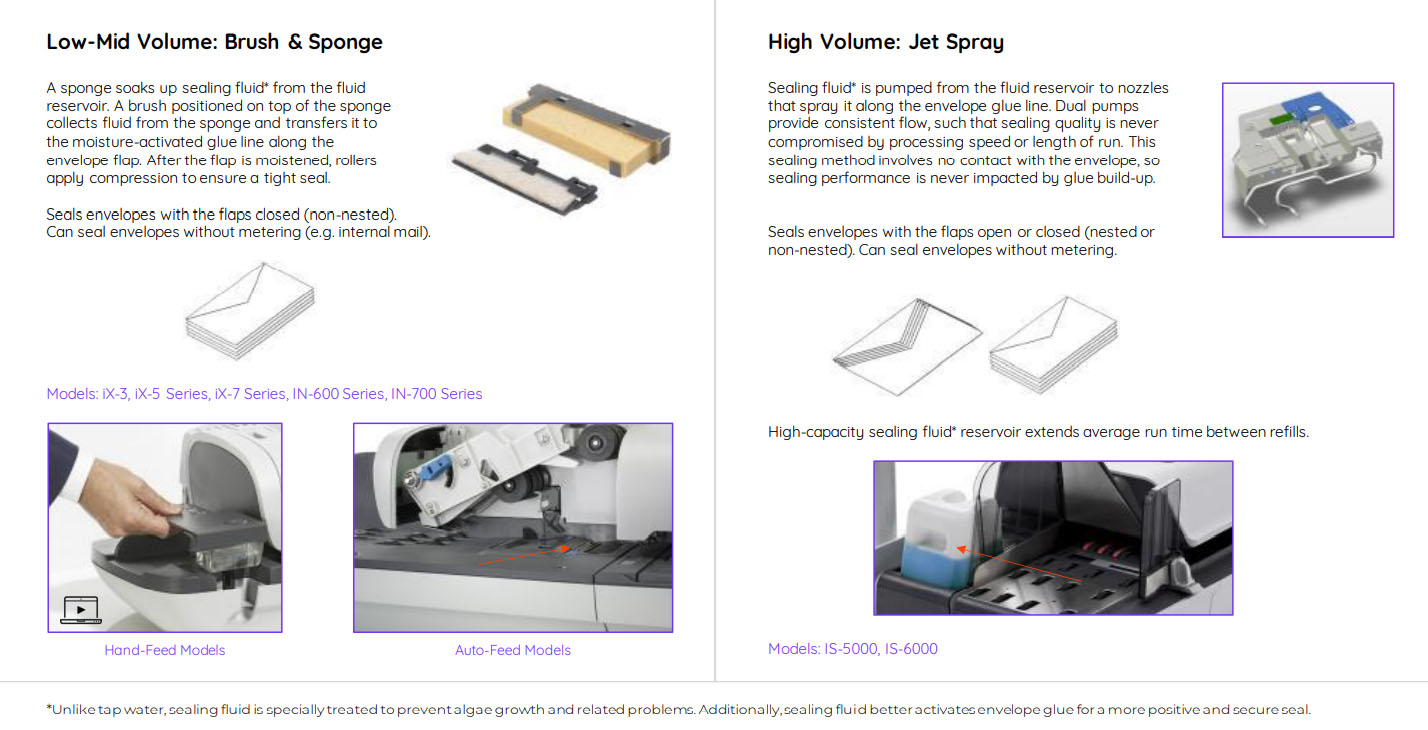 Low-Mid Volume: Brush & Sponge

A sponge soaks up sealing fluid* from the fluid reservoir. A brush positioned on top of the sponge collects fluid from the sponge and transfers it to the moisture-activated glue line along the envelope flap. After the flap is moistened, rollers apply compression to ensure a tight seal.

Seals envelopes with the flaps closed (non-nested). Can seal envelopes without metering (e.g. internal mail).

Models: iX-3, iX-5 Series, iX-7 Series, IN-600 Series, IN-700 Series

Hand-Feed Models

Auto-Feed Models

High Volume: Jet Spray

Sealing fluid* is pumped from the fluid reservoir to nozzles that spray it along the envelope glue line. Dual pumps provide consistent flow, such that sealing quality is never compromised by processing speed or length of run. This sealing method involves no contact with the envelope, so sealing performance is never impacted by glue build-up.

Seals envelopes with the flaps open or closed (nested or non-nested). Can seal envelopes without metering.

High-capacity sealing fluid* reservoir extends average run time between refills.

Models: IS-5000, IS-6000

*Unlike tap water, sealing fluid is specially treated to prevent algae growth and related problems. Additionally, sealing fluid better activates envelope glue for a more positive and secure seal.