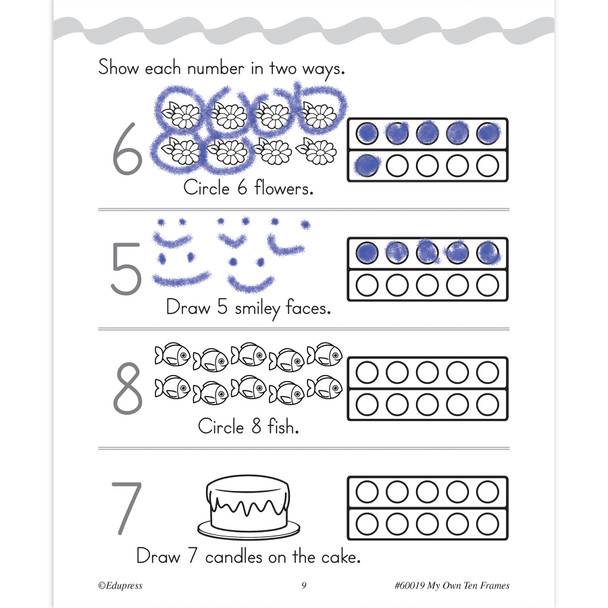 Show each number in two ways.

6

Circle 6 flowers.

5

Draw 5 smiley faces.

8

Circle 8 fish.

7

Draw 7 candles on the cake.

©Edupress 9 #60019 My Own Ten Frames