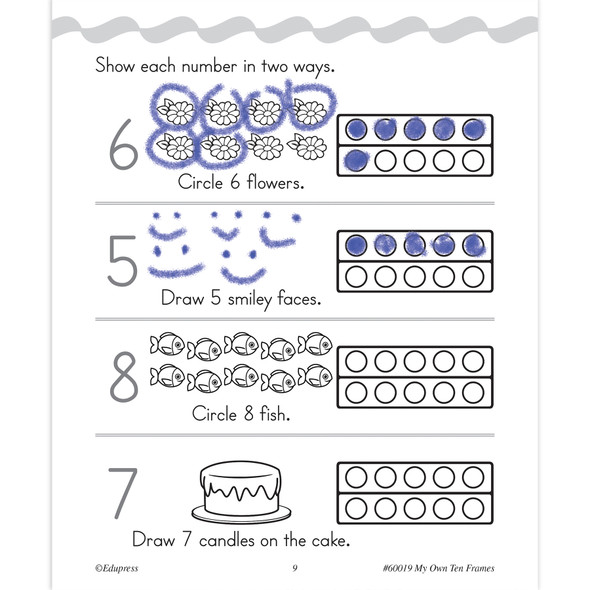 Show each number in two ways.

6

Circle 6 flowers.

5

Draw 5 smiley faces.

8

Circle 8 fish.

7

Draw 7 candles on the cake.

©Edupress 9 #60019 My Own Ten Frames