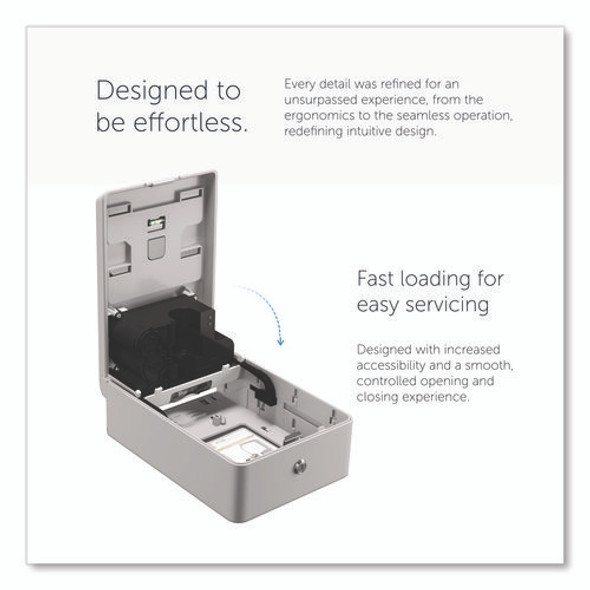 Designed to be effortless.

Every detail was refined for an unsurpassed experience, from the ergonomics to the seamless operation, redefining intuitive design.

Fast loading for easy servicing

Designed with increased accessibility and a smooth, controlled opening and closing experience.