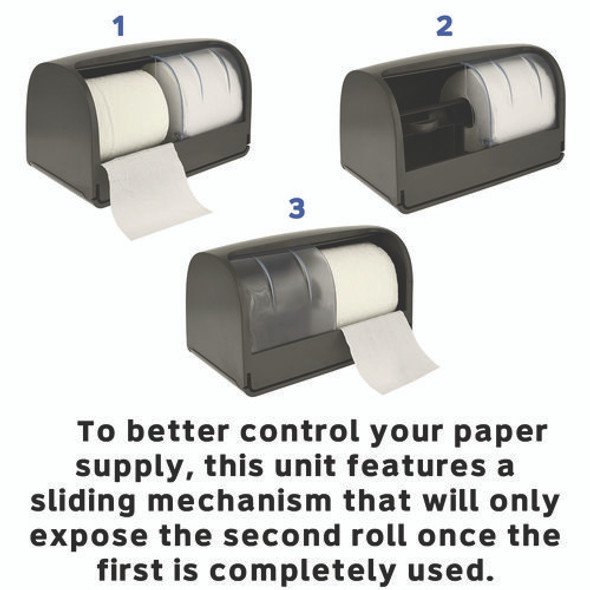 1

2

3

To better control your paper supply, this unit features a sliding mechanism that will only expose the second roll once the first is completely used.